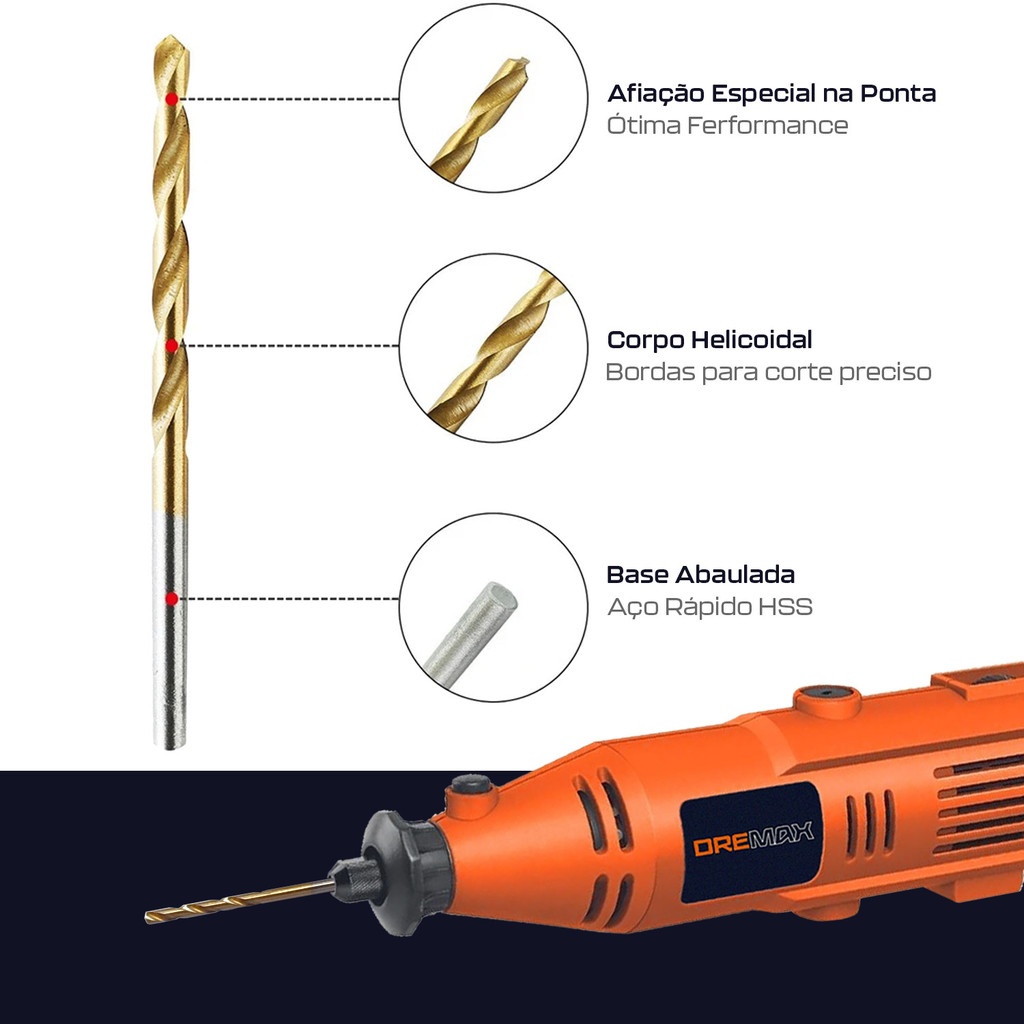 Afiação Especial na Ponta
Ótima Ferformance

Corpo Helicoidal
Bordas para corte preciso

Base Abaulada
Aço Rápido HSS

DREMAX