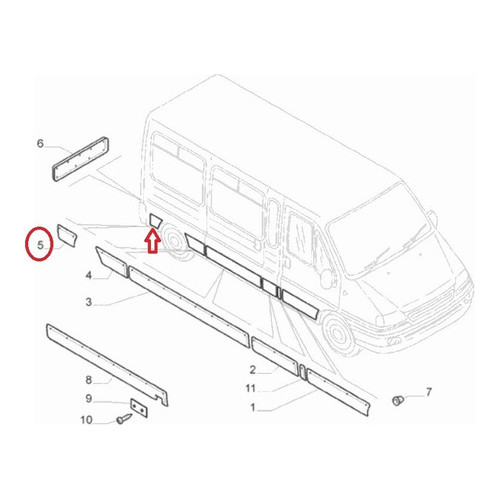 6
5
4
3
8
9
10
2
11
1
7