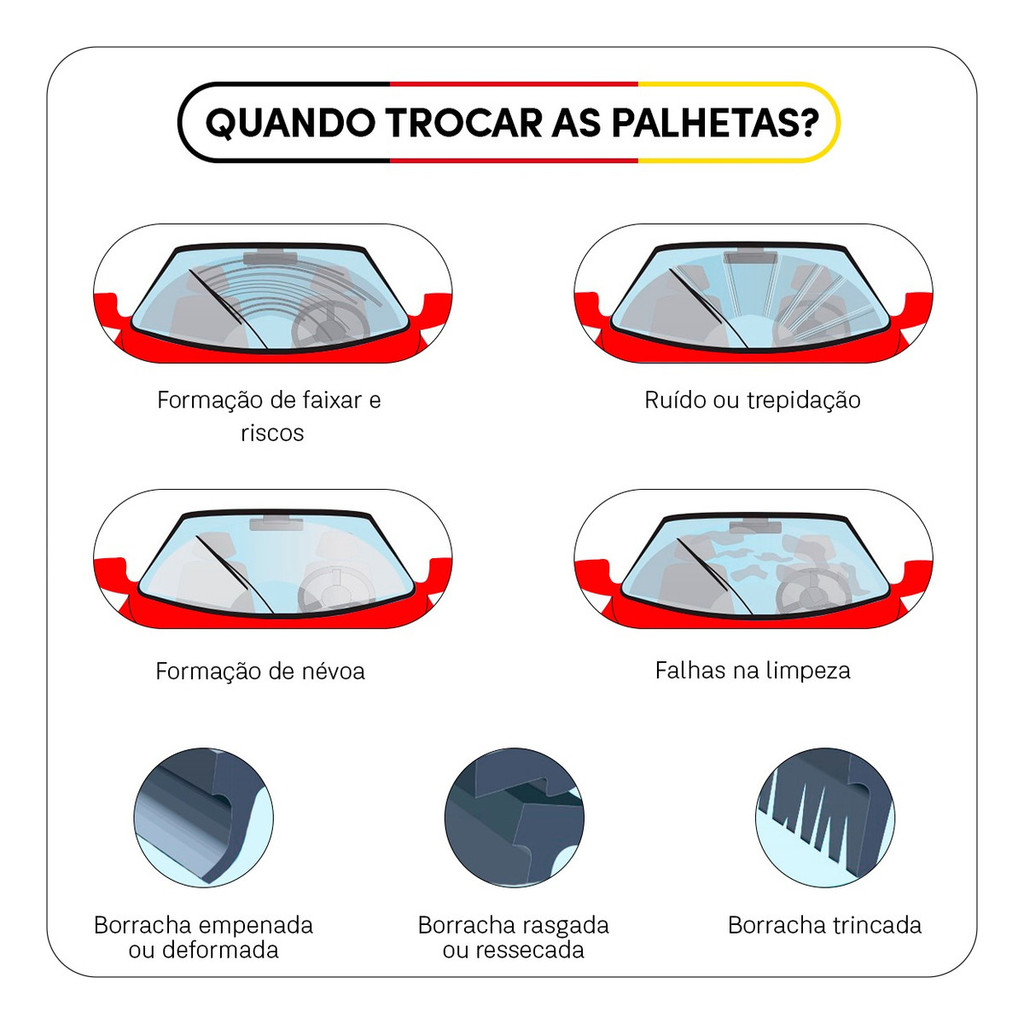 QUANDO TROCAR AS PALHETAS?

Formação de faixar e riscos

Ruído ou trepidação

Formação de névoa

Falhas na limpeza

Borracha empenada ou deformada

Borracha rasgada ou ressecada

Borracha trincada