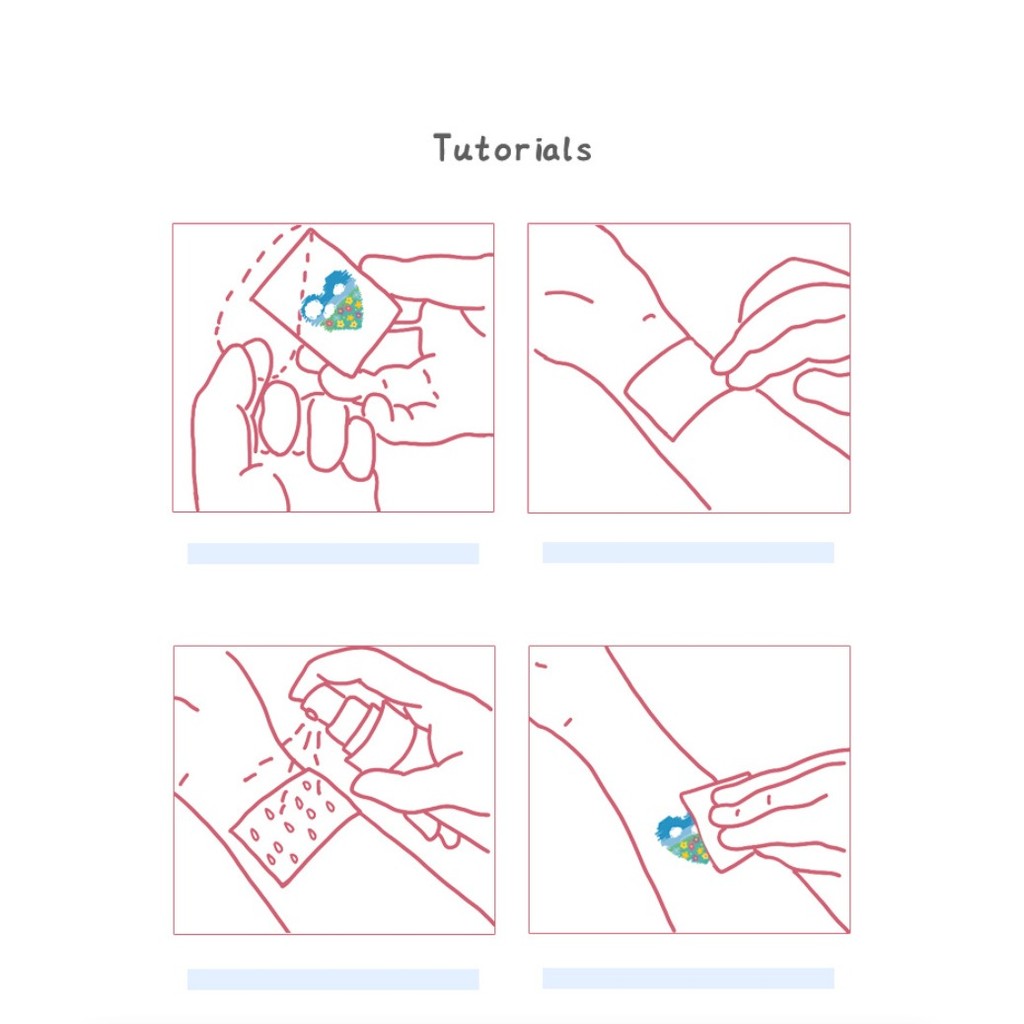 Tutorials