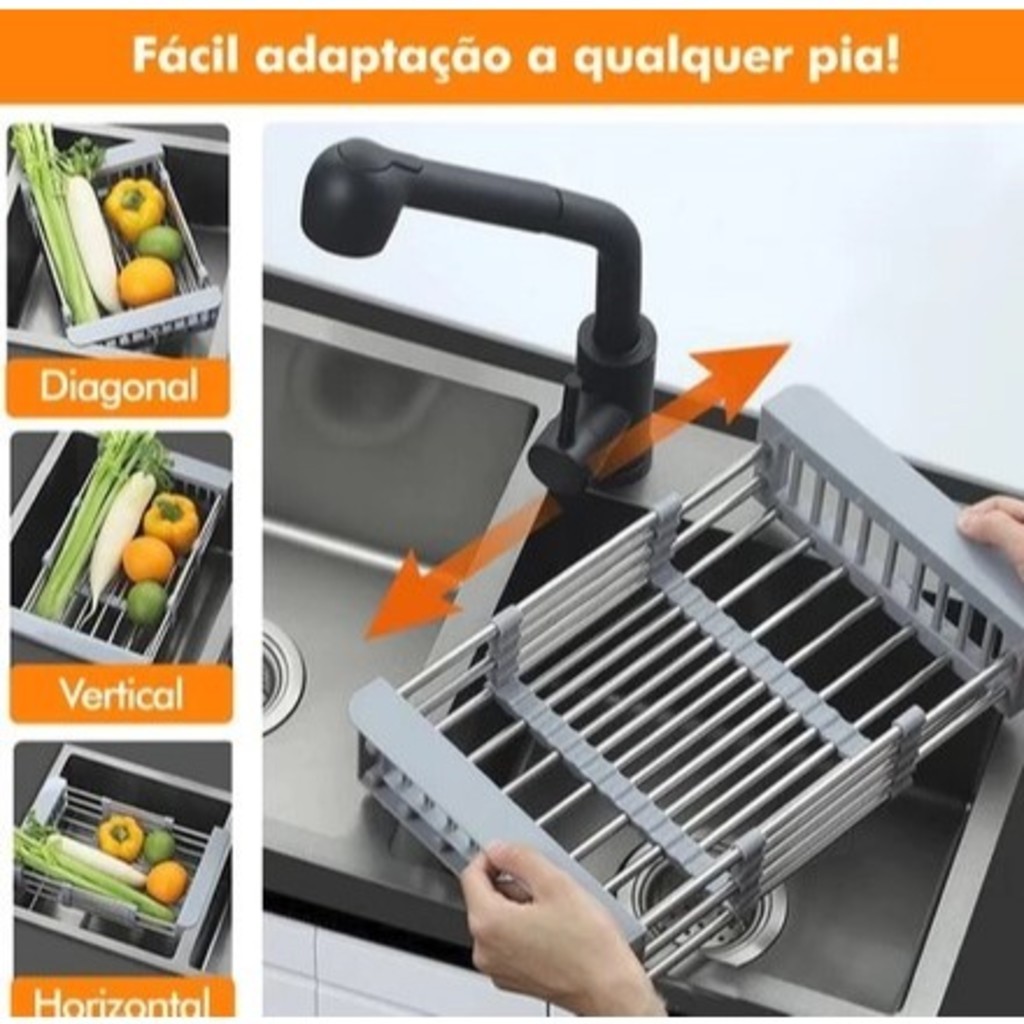 Fácil adaptação a qualquer pia!

Diagonal

Vertical

Horizontal