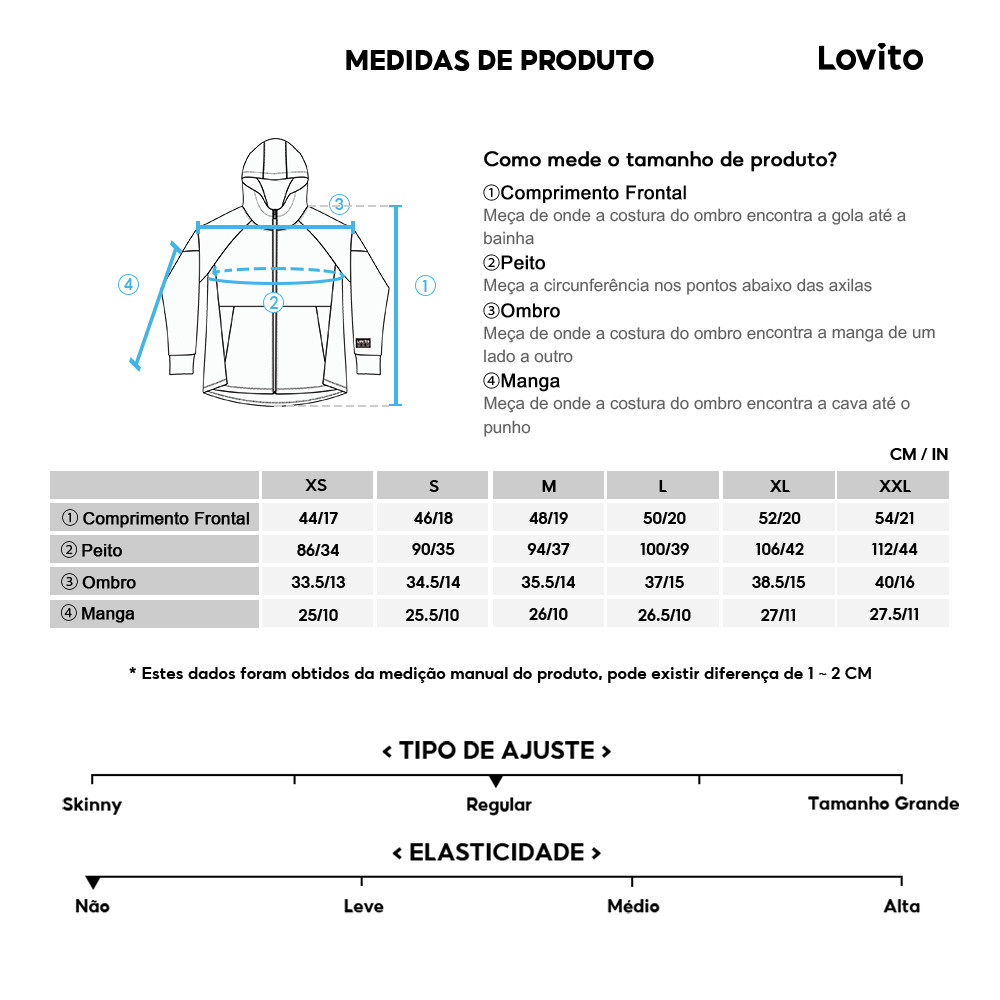 MEDIDAS DE PRODUTO

Lovito

③

④

①

②

Como mede o tamanho de produto?

①Comprimento Frontal
Meça de onde a costura do ombro encontra a gola até a bainha

②Peito
Meça a circunferência nos pontos abaixo das axilas

③Ombro
Meça de onde a costura do ombro encontra a manga de um lado a outro

④Manga
Meça de onde a costura do ombro encontra a cava até o punho

CM / IN

| | XS | S | M | L | XL | XXL |
|---|---|---|---|---|---|---|
| ① Comprimento Frontal | 44/17 | 46/18 | 48/19 | 50/20 | 52/20 | 54/21 |
| ② Peito | 86/34 | 90/35 | 94/37 | 100/39 | 106/42 | 112/44 |
| ③ Ombro | 33.5/13 | 34.5/14 | 35.5/14 | 37/15 | 38.5/15 | 40/16 |
| ④ Manga | 25/10 | 25.5/10 | 26/10 | 26.5/10 | 27/11 | 27.5/11 |

* Estes dados foram obtidos da medição manual do produto, pode existir diferença de 1 ~ 2 CM

< TIPO DE AJUSTE >

Skinny

Regular

Tamanho Grande

< ELASTICIDADE >

Não

Leve

Médio

Alta