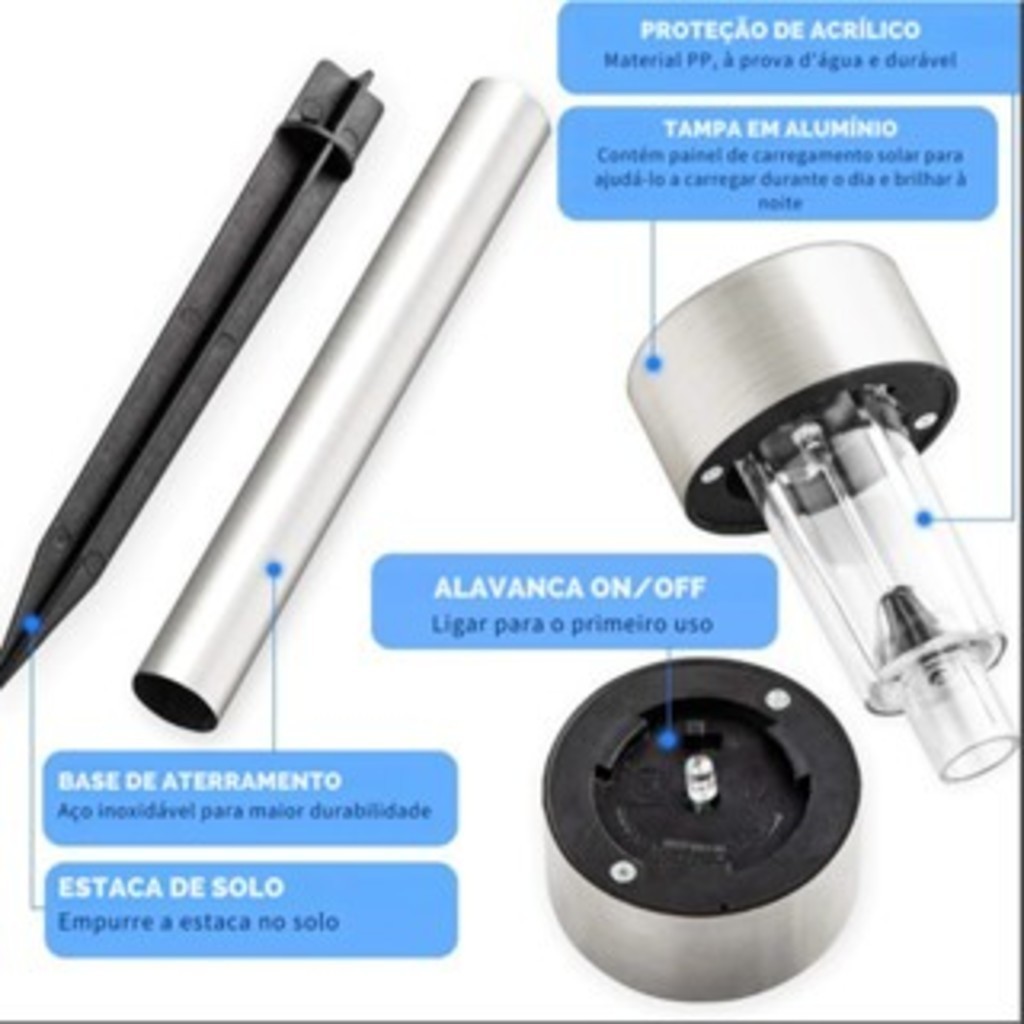 PROTEÇÃO DE ACRÍLICO
Material PP, à prova d'água e durável

TAMPA EM ALUMÍNIO
Contém painel de carregamento solar para ajudá-lo a carregar durante o dia e brilhar à noite

ALAVANCA ON/OFF
Ligar para o primeiro uso

BASE DE ATERRAMENTO
Aço inoxidável para maior durabilidade

ESTACA DE SOLO
Empurre a estaca no solo