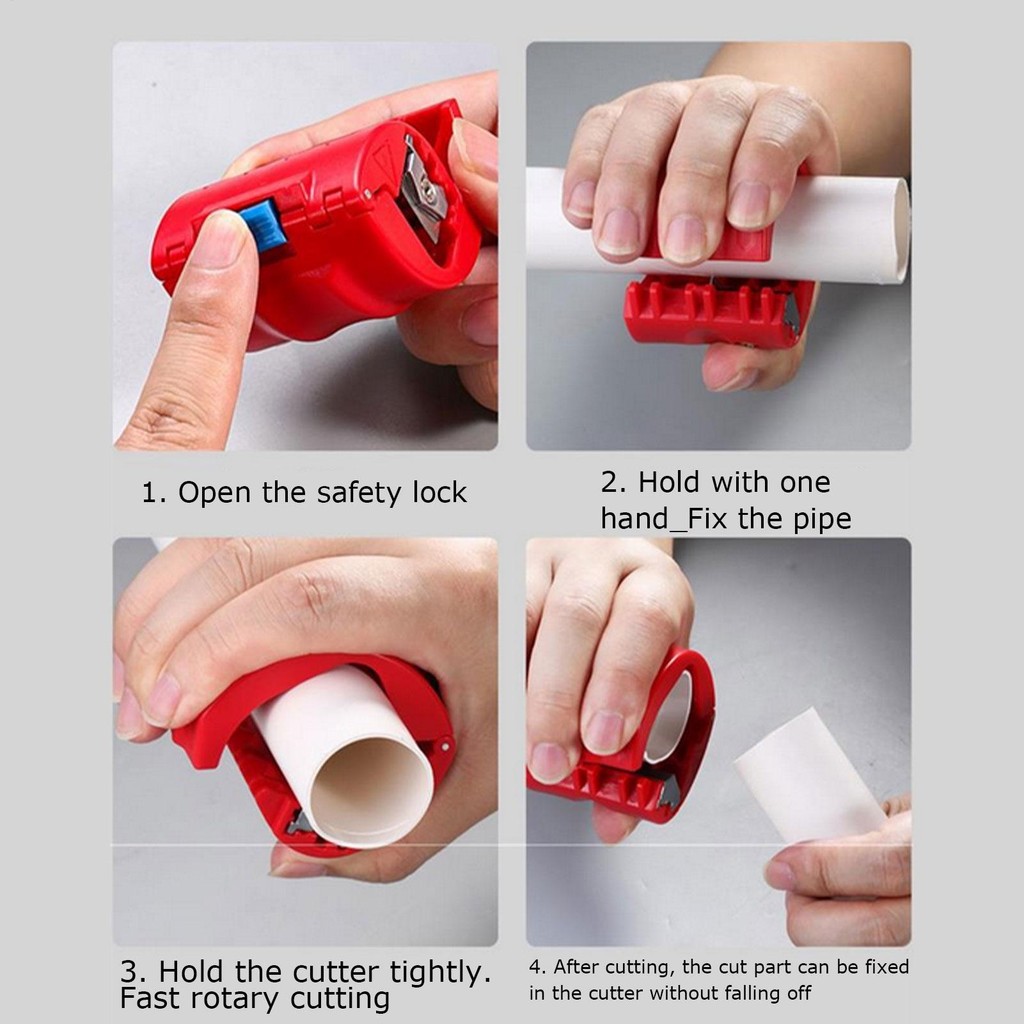 1. Open the safety lock

2. Hold with one hand_Fix the pipe

3. Hold the cutter tightly. Fast rotary cutting

4. After cutting, the cut part can be fixed in the cutter without falling off