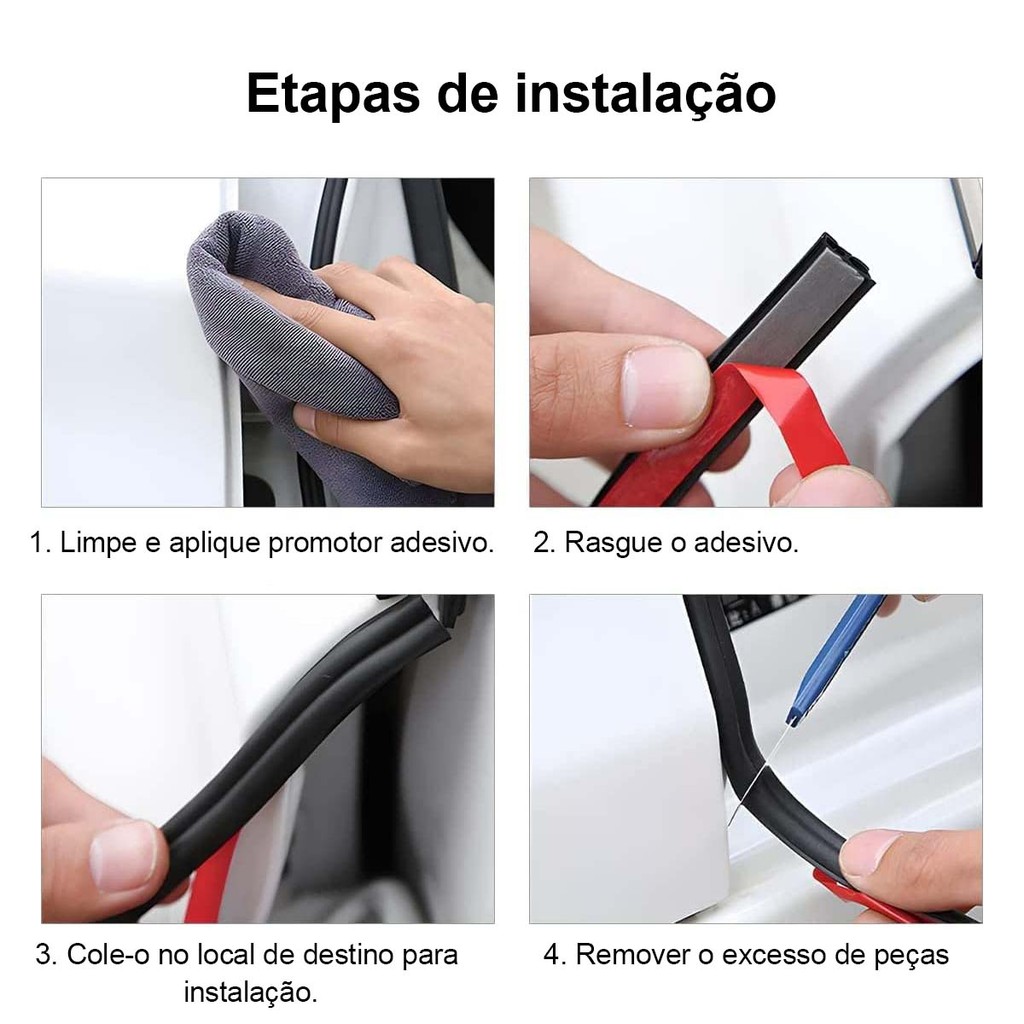 Etapas de instalação

1. Limpe e aplique promotor adesivo.

2. Rasgue o adesivo.

3. Cole-o no local de destino para instalação.

4. Remover o excesso de peças