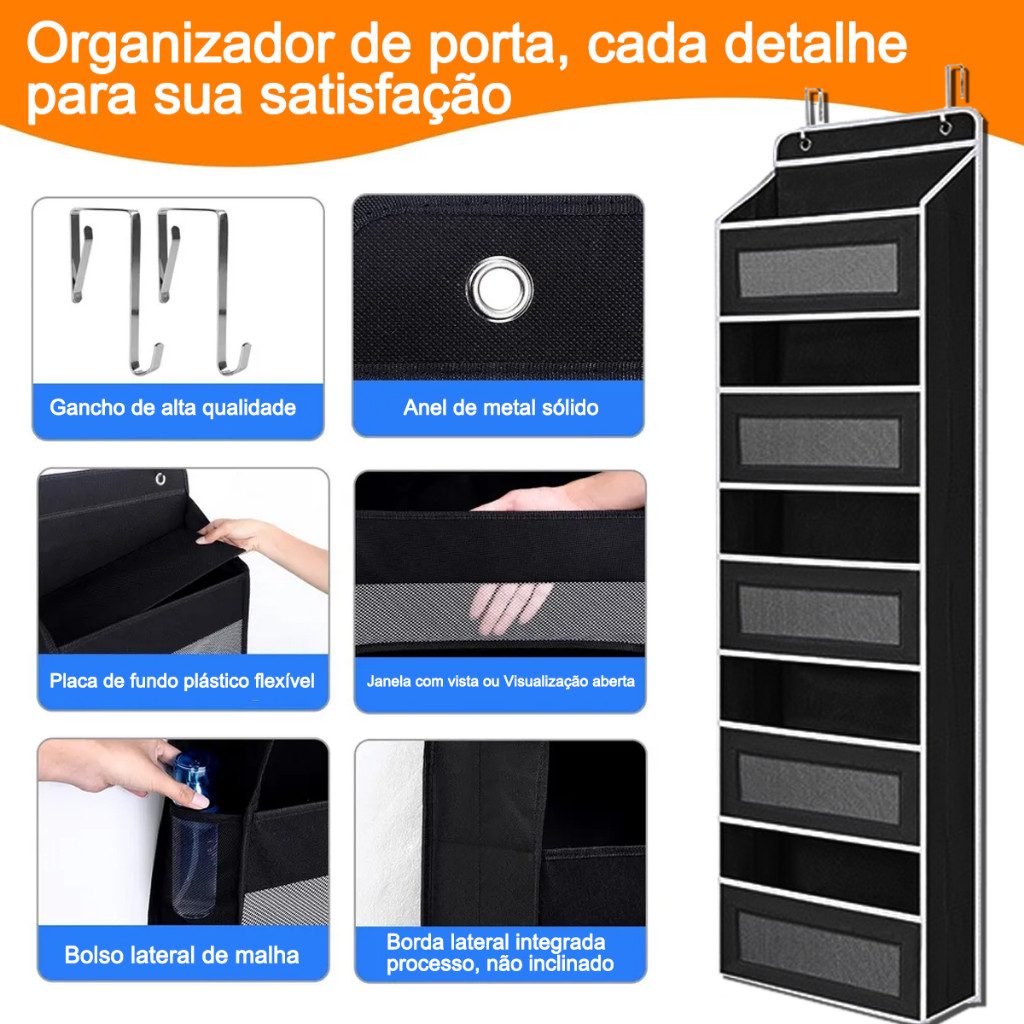 Organizador de porta, cada detalhe para sua satisfação

Gancho de alta qualidade

Anel de metal sólido

Placa de fundo plástico flexível

Janela com vista ou Visualização aberta

Bolso lateral de malha

Borda lateral integrada processo, não inclinado