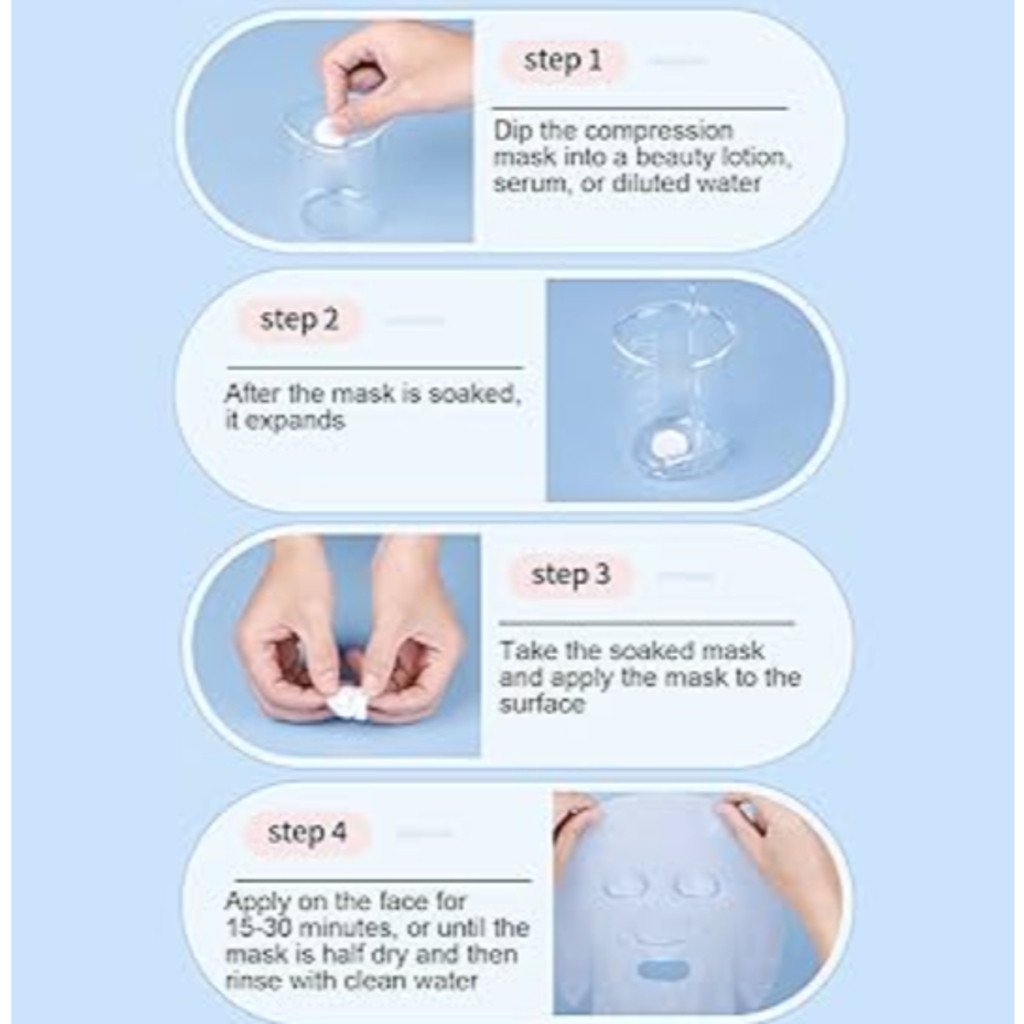 step 1

Dip the compression mask into a beauty lotion, serum, or diluted water

step 2

After the mask is soaked, it expands

step 3

Take the soaked mask and apply the mask to the surface

step 4

Apply on the face for 15-30 minutes, or until the mask is half dry and then rinse with clean water