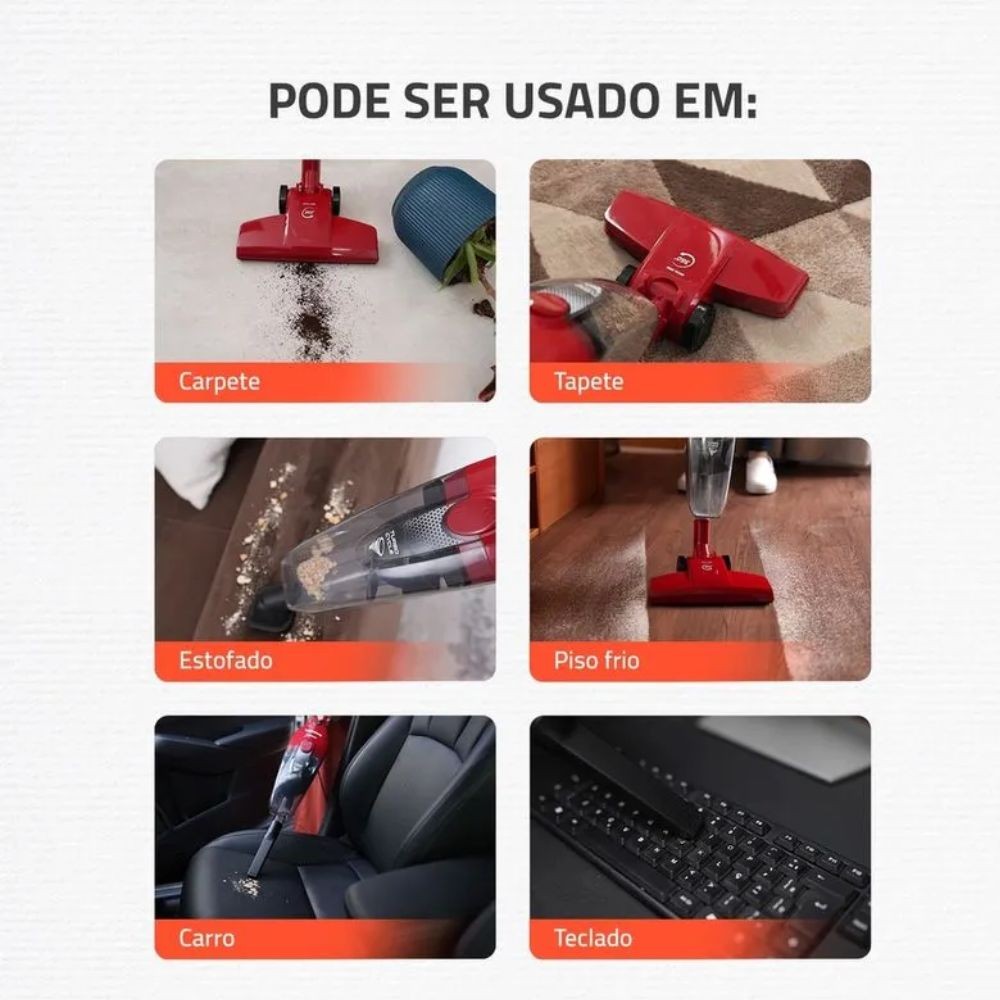 PODE SER USADO EM:

Carpete

Tapete

Estofado

Piso frio

Carro

Teclado