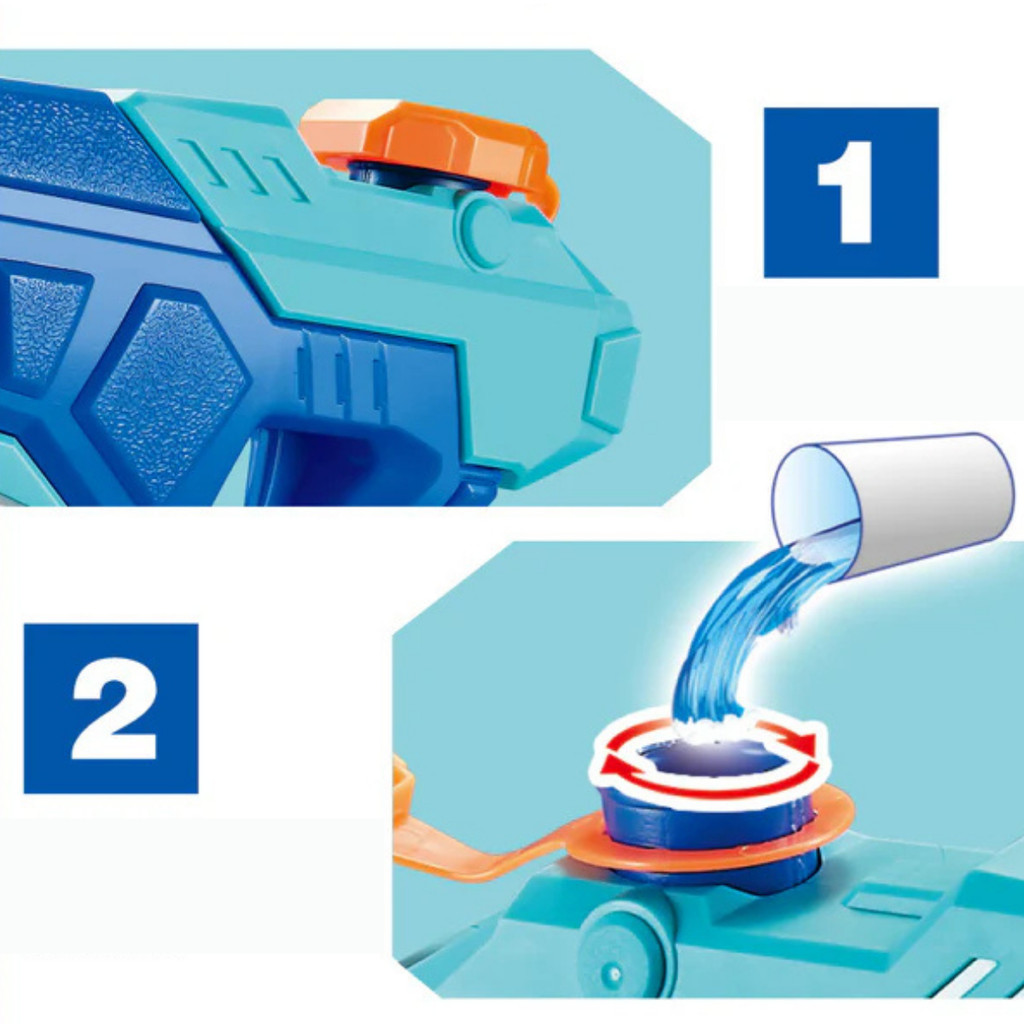 1

2