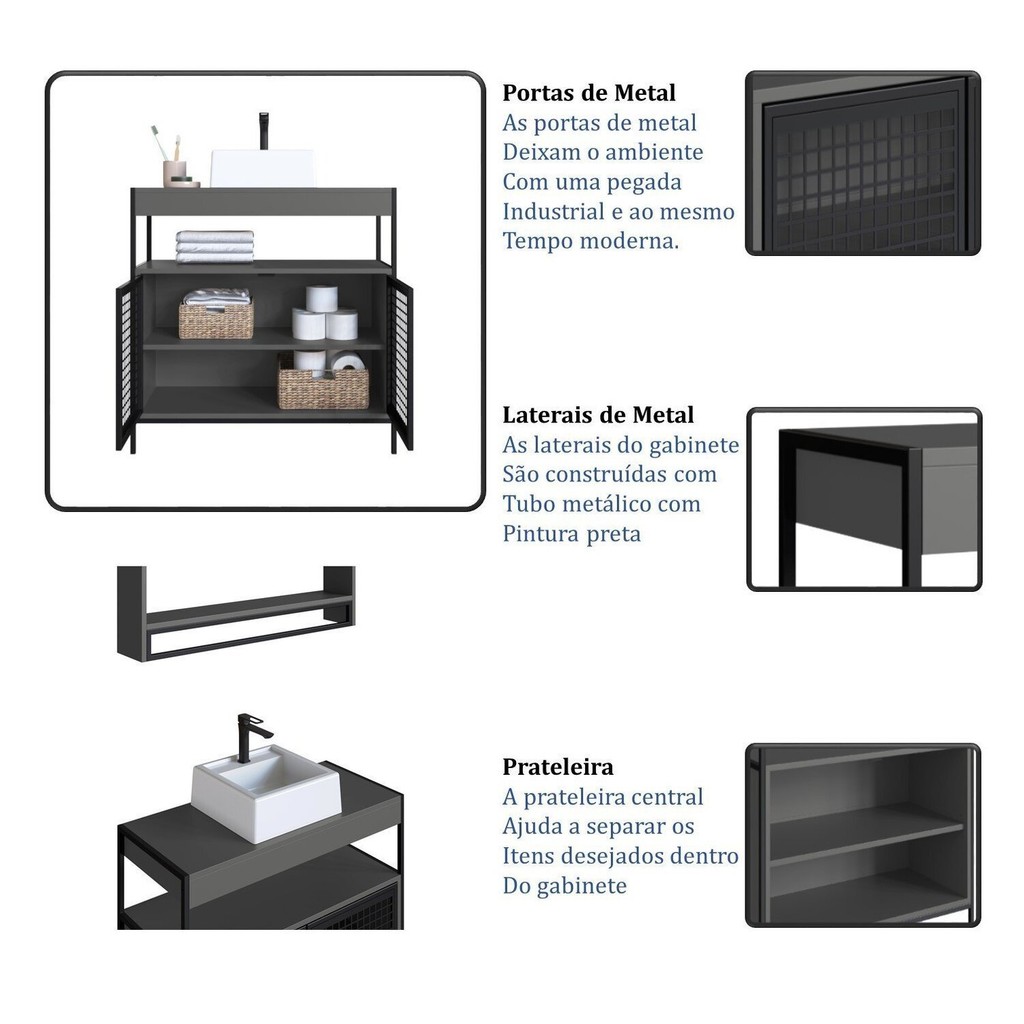 Portas de Metal
As portas de metal
Deixam o ambiente
Com uma pegada
Industrial e ao mesmo
Tempo moderna.

Laterais de Metal
As laterais do gabinete
São construídas com
Tubo metálico com
Pintura preta

Prateleira
A prateleira central
Ajuda a separar os
Itens desejados dentro
Do gabinete