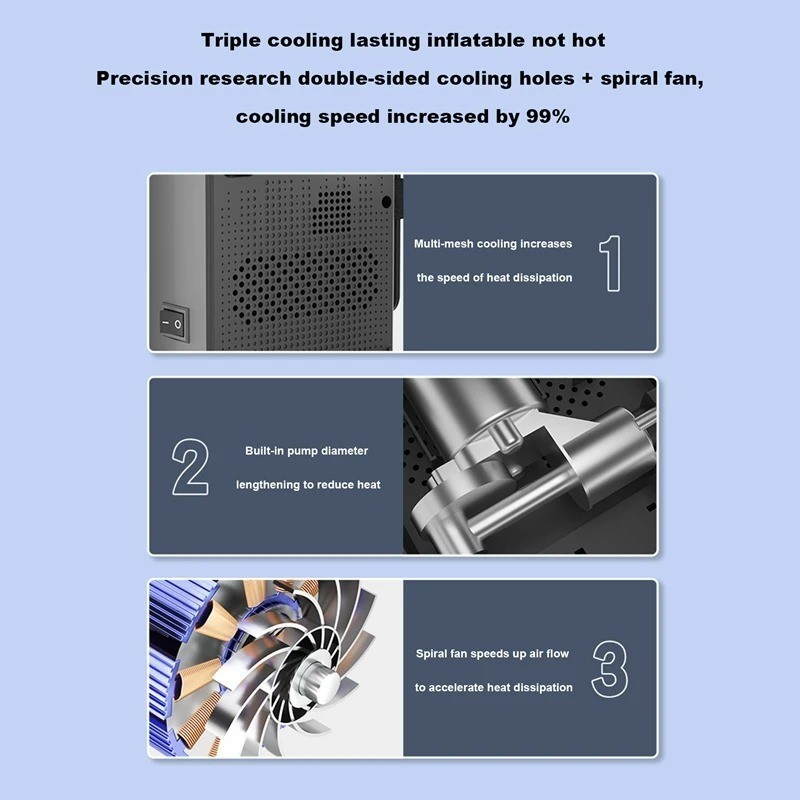 Triple cooling lasting inflatable not hot

Precision research double-sided cooling holes + spiral fan, cooling speed increased by 99%

Multi-mesh cooling increases the speed of heat dissipation

1

2

Built-in pump diameter lengthening to reduce heat

Spiral fan speeds up air flow to accelerate heat dissipation

3