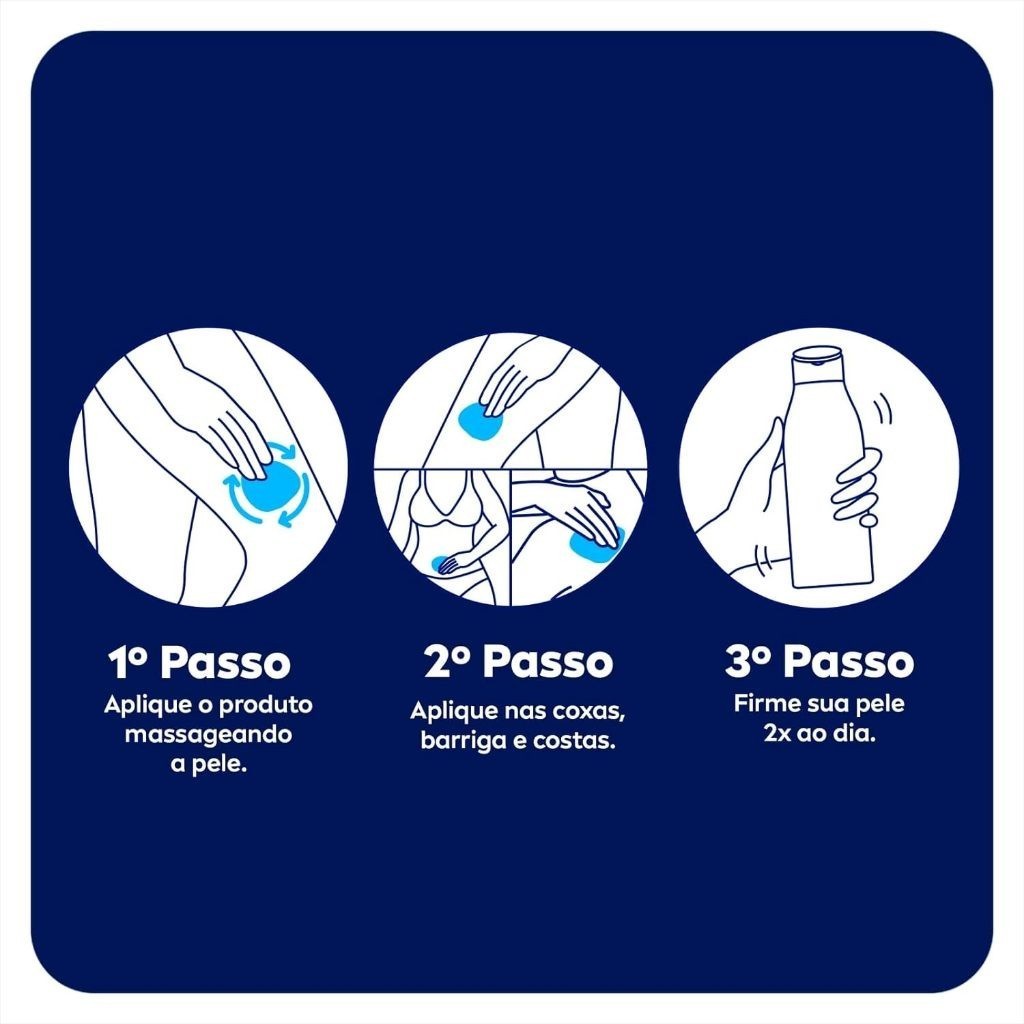 1º Passo
Aplique o produto massageando a pele.

2º Passo
Aplique nas coxas, barriga e costas.

3º Passo
Firme sua pele 2x ao dia.