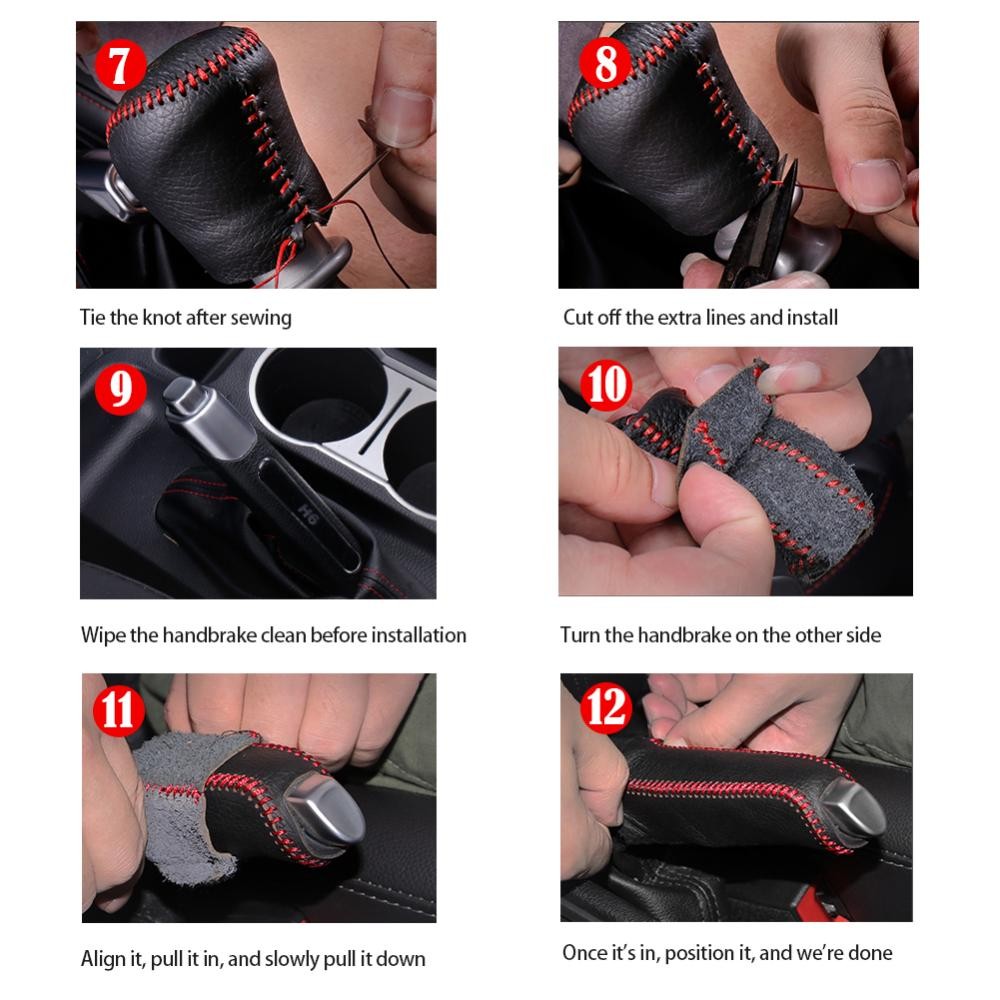 7

Tie the knot after sewing

8

Cut off the extra lines and install

9

H6

Wipe the handbrake clean before installation

10

Turn the handbrake on the other side

11

Align it, pull it in, and slowly pull it down

12

Once it's in, position it, and we're done