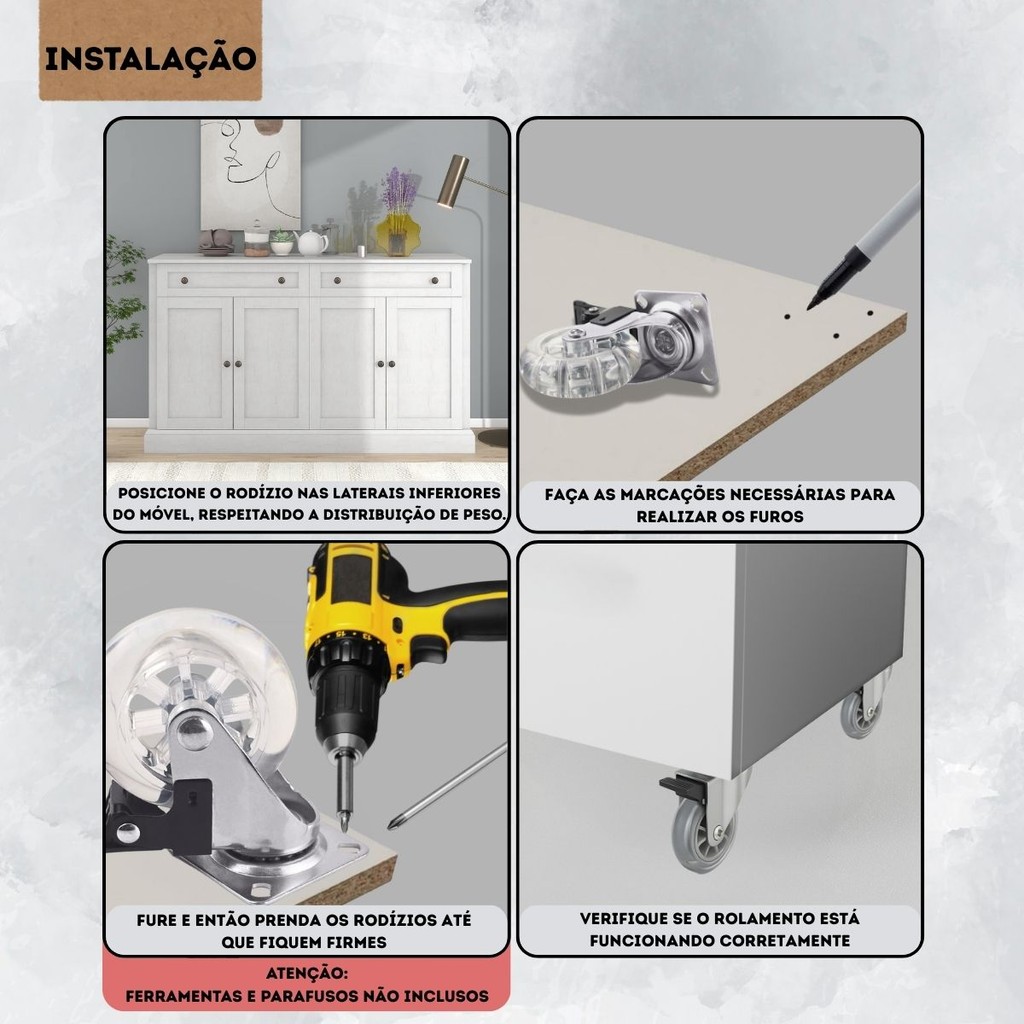 INSTALAÇÃO

POSICIONE O RODÍZIO NAS LATERAIS INFERIORES DO MÓVEL, RESPEITANDO A DISTRIBUIÇÃO DE PESO.

FAÇA AS MARCAÇÕES NECESSÁRIAS PARA REALIZAR OS FUROS

FURE E ENTÃO PRENDA OS RODÍZIOS ATÉ QUE FIQUEM FIRMES

VERIFIQUE SE O ROLAMENTO ESTÁ FUNCIONANDO CORRETAMENTE

ATENÇÃO:
FERRAMENTAS E PARAFUSOS NÃO INCLUSOS