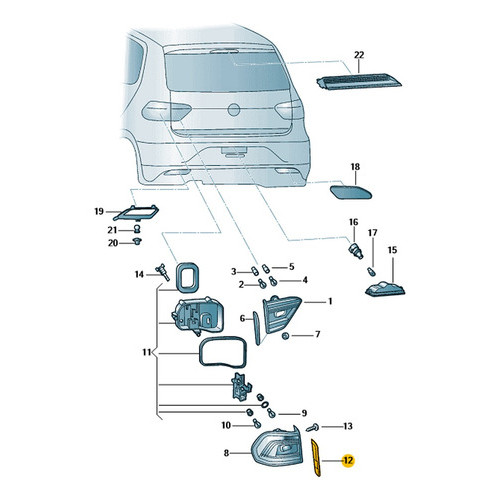 22
18
19
21
20
16
17
15
14
3
5
2
4
1
6
7
11
9
10
13
8
12