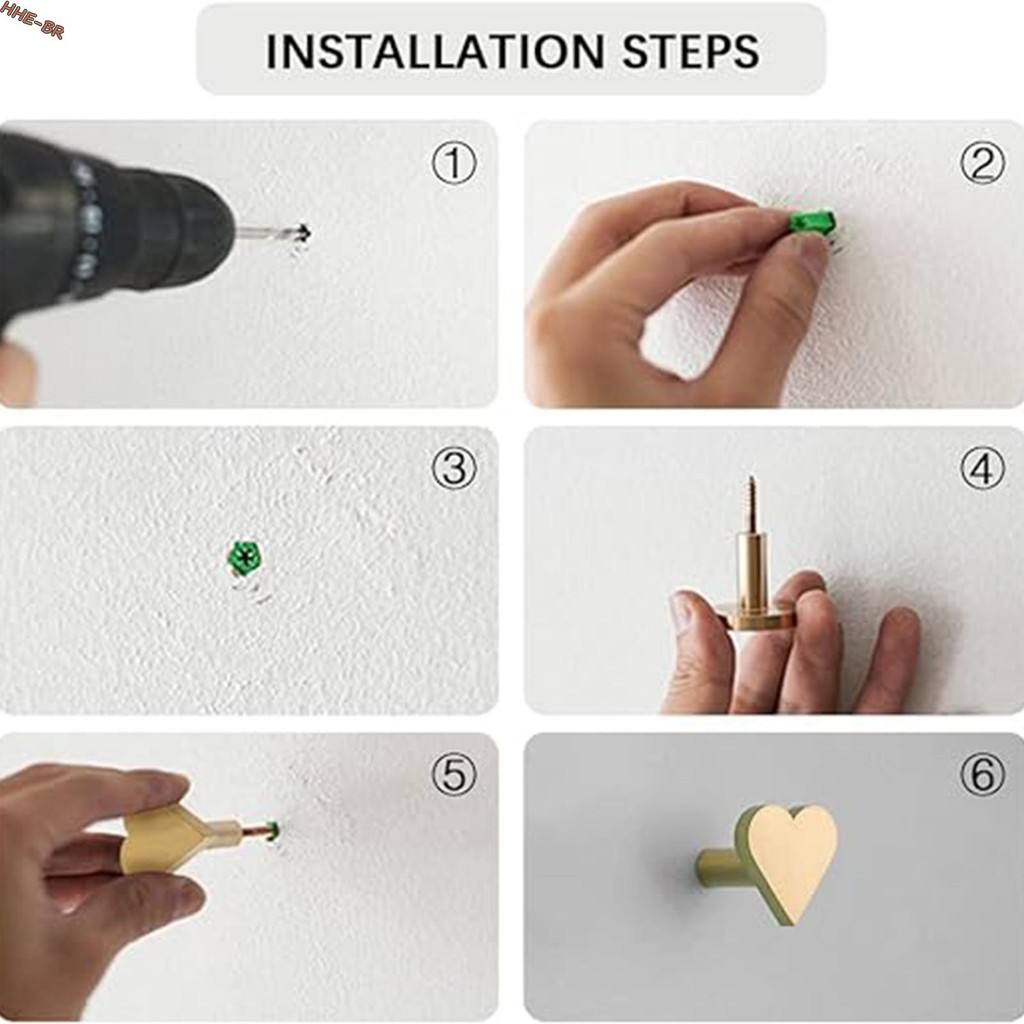 HHE-BR

INSTALLATION STEPS

①

②

③

④

⑤

⑥