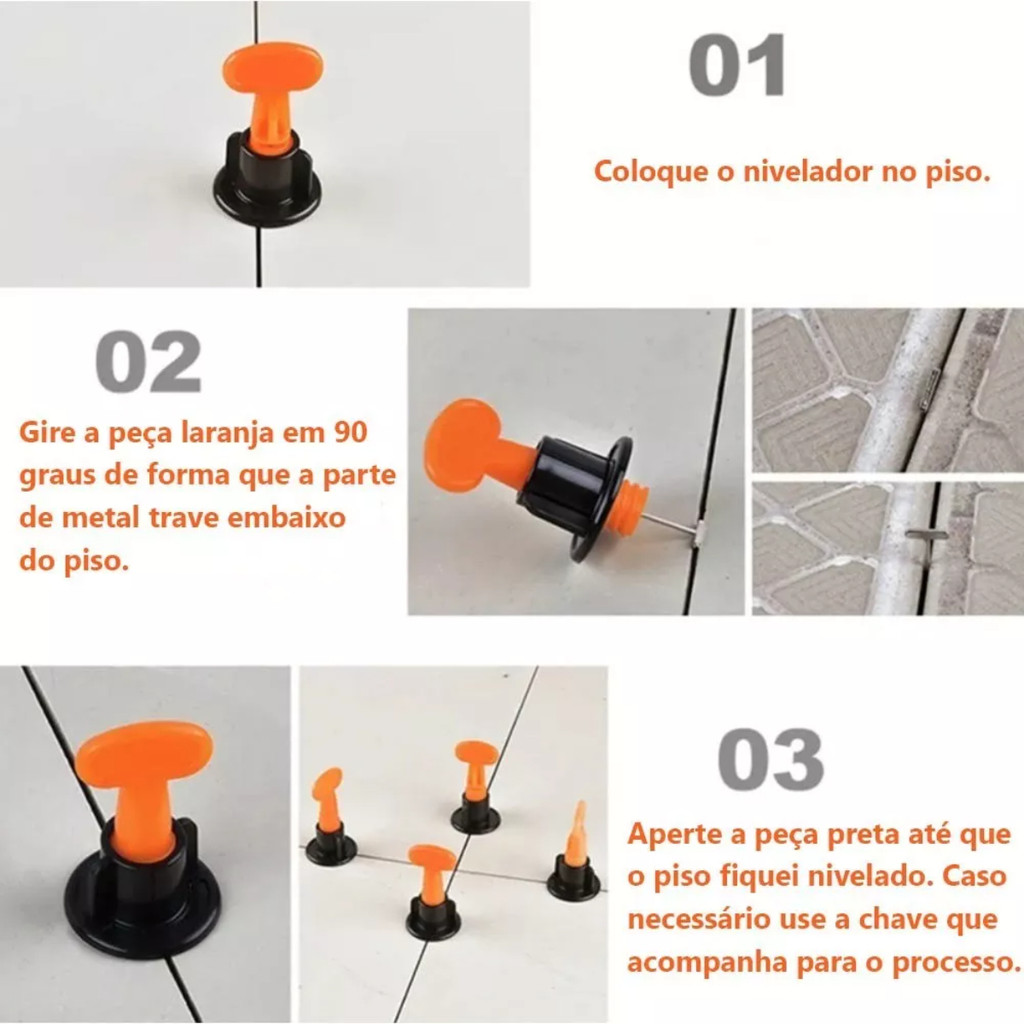 01

Coloque o nivelador no piso.

02

Gire a peça laranja em 90 graus de forma que a parte de metal trave embaixo do piso.

03

Aperte a peça preta até que o piso fiquei nivelado. Caso necessário use a chave que acompanha para o processo.