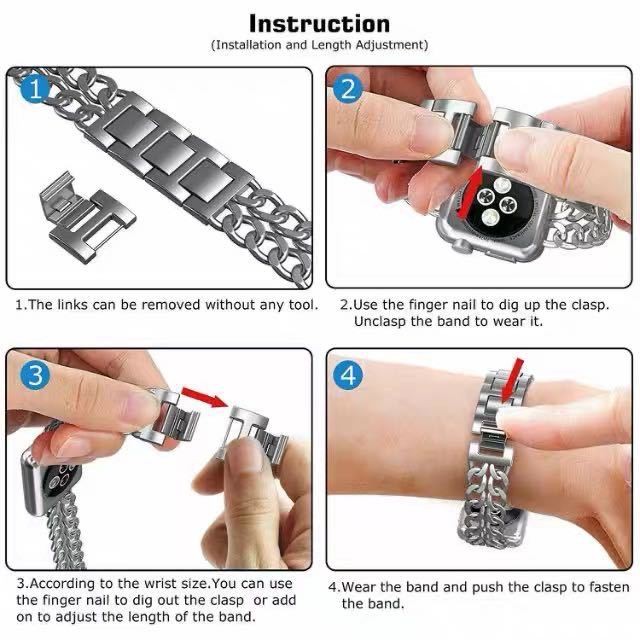 Instruction
(Installation and Length Adjustment)

1

1.The links can be removed without any tool.

2

2.Use the finger nail to dig up the clasp. Unclasp the band to wear it.

3

3.According to the wrist size.You can use the finger nail to dig out the clasp or add on to adjust the length of the band.

4

4.Wear the band and push the clasp to fasten the band.