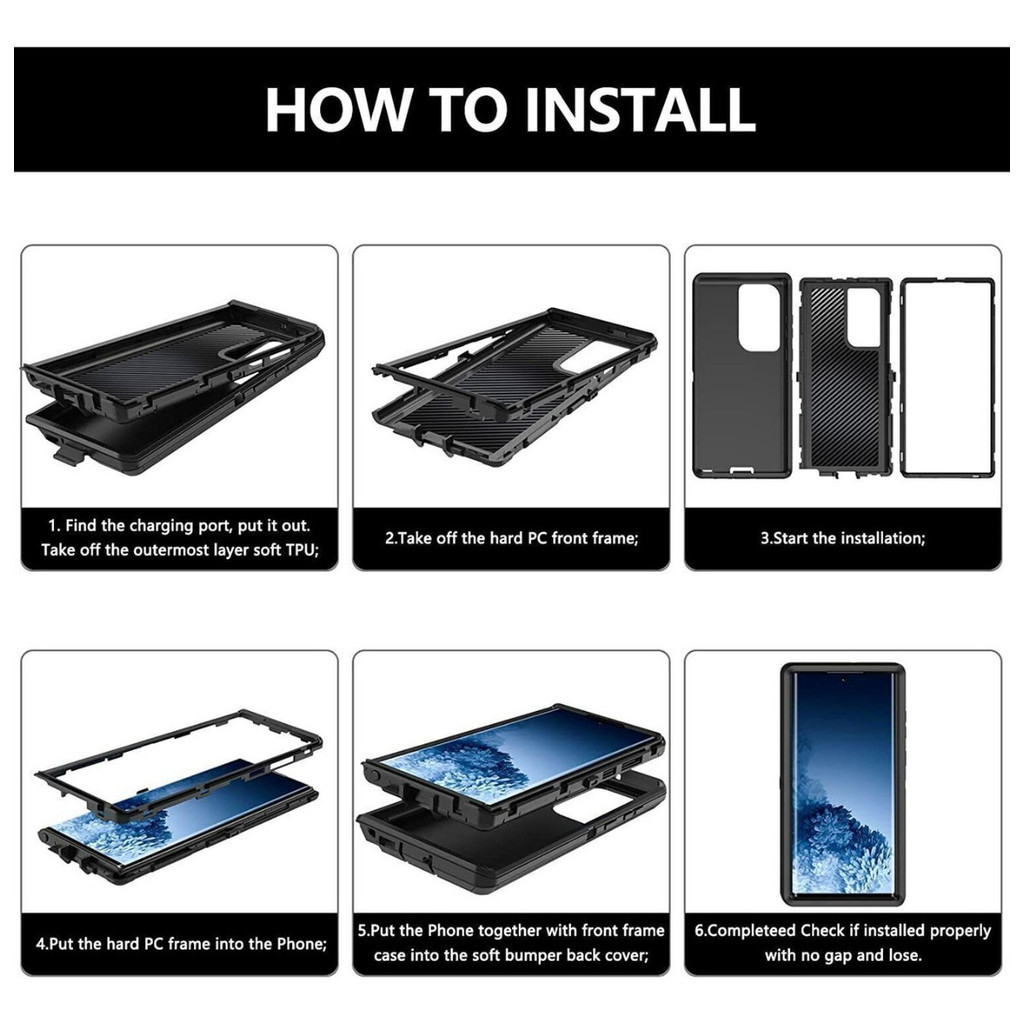 HOW TO INSTALL

1. Find the charging port, put it out. Take off the outermost layer soft TPU;

2.Take off the hard PC front frame;

3.Start the installation;

4.Put the hard PC frame into the Phone;

5.Put the Phone together with front frame case into the soft bumper back cover;

6.Completeed Check if installed properly with no gap and lose.