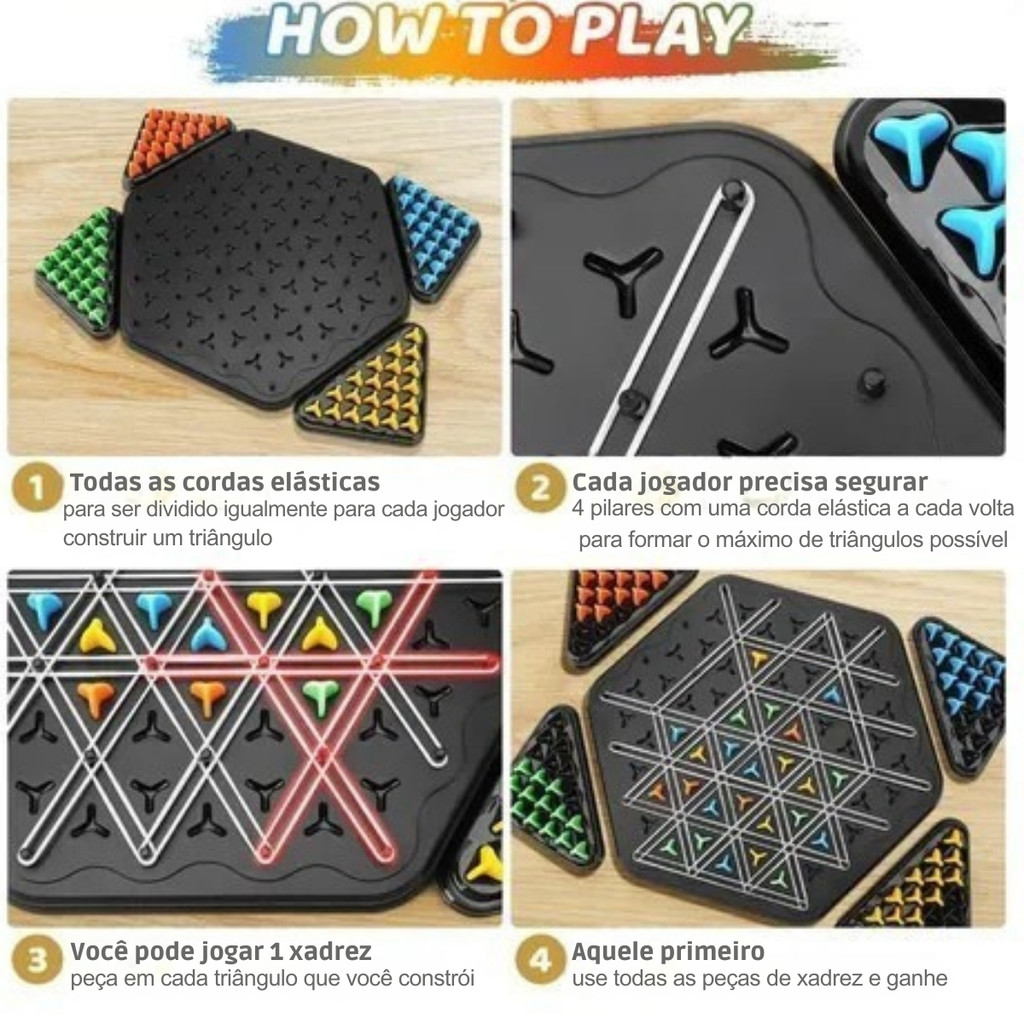 HOW TO PLAY

1 Todas as cordas elásticas
para ser dividido igualmente para cada jogador construir um triângulo

2 Cada jogador precisa segurar
4 pilares com uma corda elástica a cada volta para formar o máximo de triângulos possível

3 Você pode jogar 1 xadrez
peça em cada triângulo que você constrói

4 Aquele primeiro
use todas as peças de xadrez e ganhe