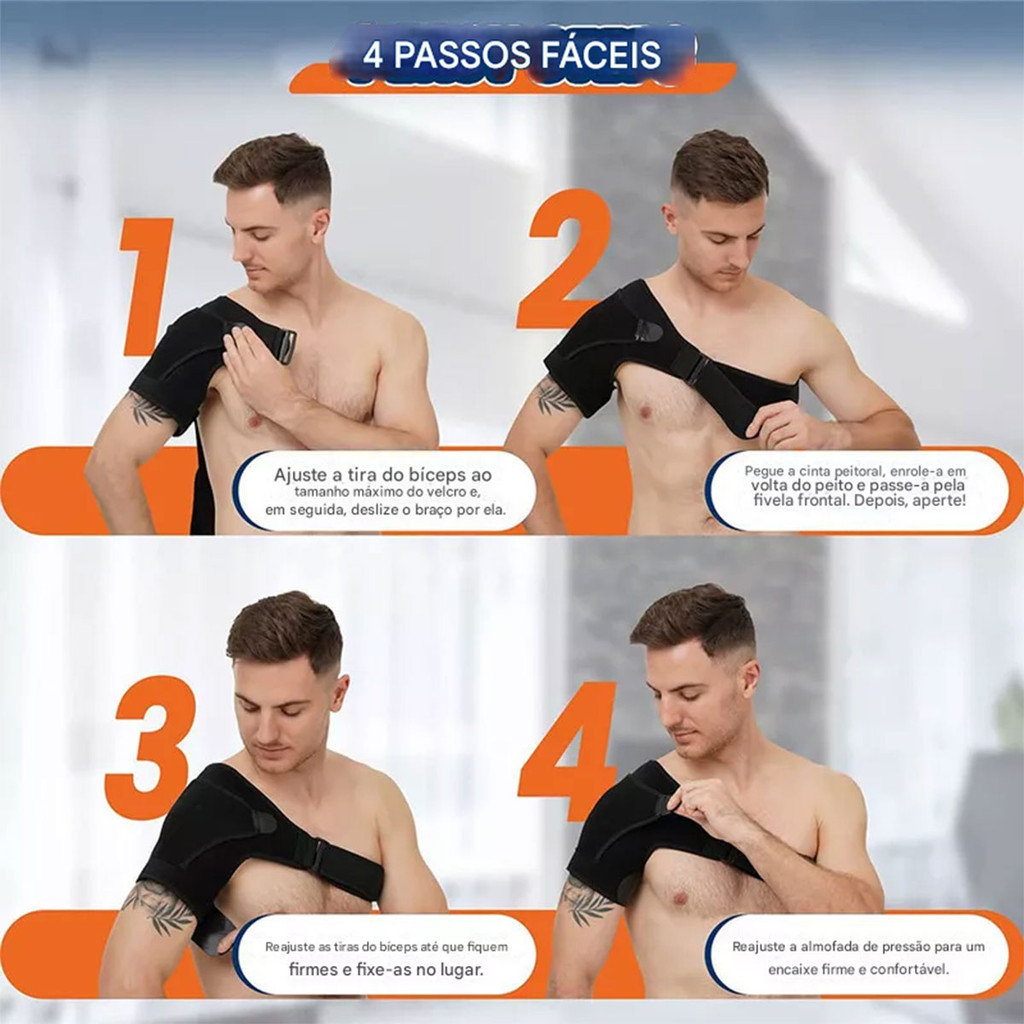 4 PASSOS FÁCEIS

1

Ajuste a tira do bíceps ao tamanho máximo do velcro e, em seguida, deslize o braço por ela.

2

Pegue a cinta peitoral, enrole-a em volta do peito e passe-a pela fivela frontal. Depois, aperte!

3

Reajuste as tiras do bíceps até que fiquem firmes e fixe-as no lugar.

4

Reajuste a almofada de pressão para um encaixe firme e confortável.