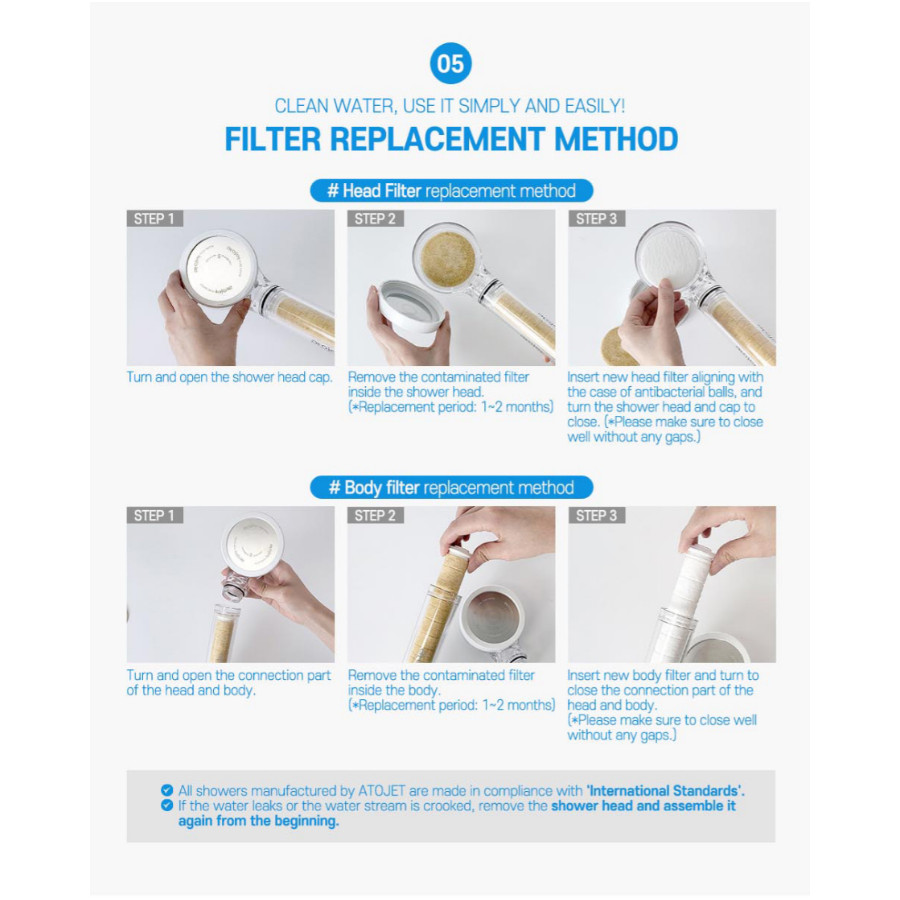 05

CLEAN WATER, USE IT SIMPLY AND EASILY!

FILTER REPLACEMENT METHOD

# Head Filter replacement method

STEP 1

Turn and open the shower head cap.

STEP 2

Remove the contaminated filter inside the shower head. (*Replacement period: 1~2 months)

STEP 3

Insert new head filter aligning with the case of antibacterial balls, and turn the shower head and cap to close. (*Please make sure to close well without any gaps.)

# Body filter replacement method

STEP 1

Turn and open the connection part of the head and body.

STEP 2

Remove the contaminated filter inside the body. (*Replacement period: 1~2 months)

STEP 3

Insert new body filter and turn to close the connection part of the head and body. (*Please make sure to close well without any gaps.)

All showers manufactured by ATOJET are made in compliance with 'International Standards'.
If the water leaks or the water stream is crooked, remove the shower head and assemble it again from the beginning.