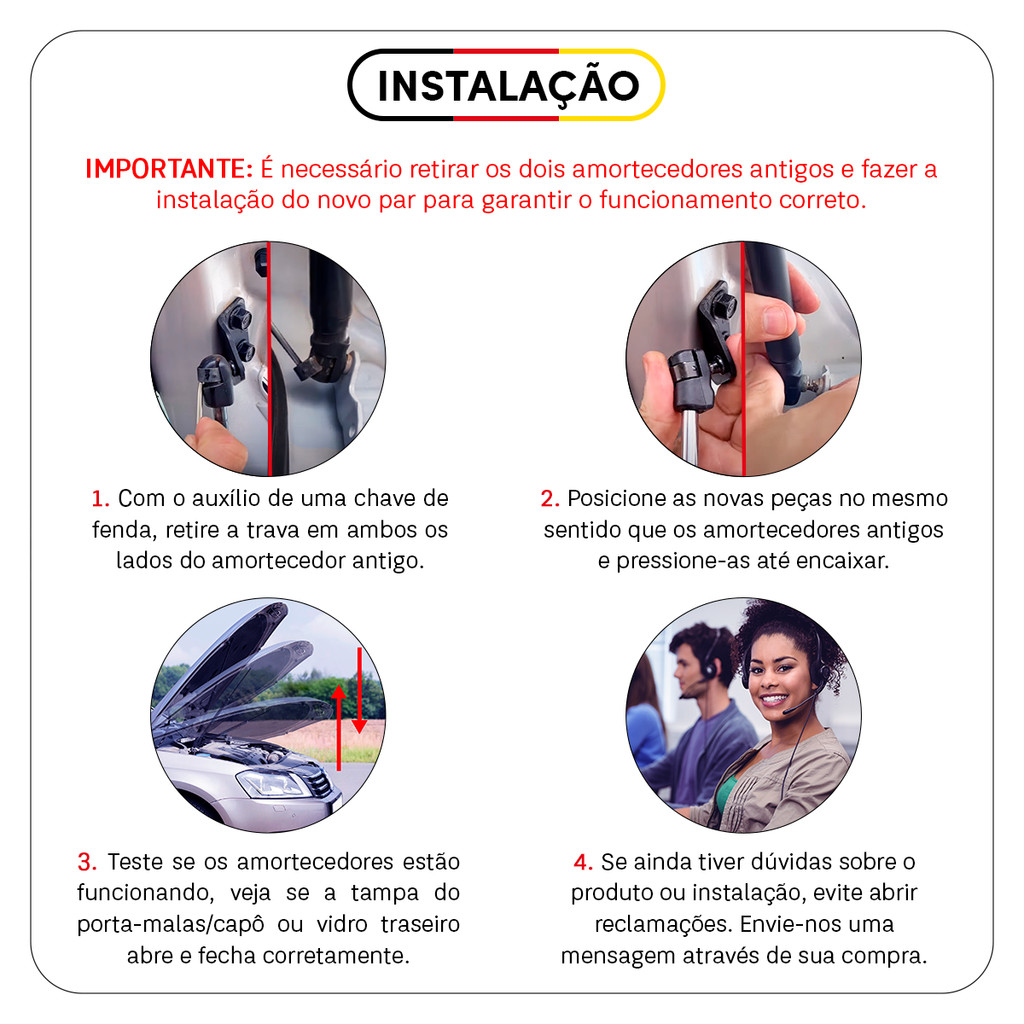 INSTALAÇÃO

IMPORTANTE: É necessário retirar os dois amortecedores antigos e fazer a instalação do novo par para garantir o funcionamento correto.

1. Com o auxílio de uma chave de fenda, retire a trava em ambos os lados do amortecedor antigo.

2. Posicione as novas peças no mesmo sentido que os amortecedores antigos e pressione-as até encaixar.

3. Teste se os amortecedores estão funcionando, veja se a tampa do porta-malas/capô ou vidro traseiro abre e fecha corretamente.

4. Se ainda tiver dúvidas sobre o produto ou instalação, evite abrir reclamações. Envie-nos uma mensagem através de sua compra.