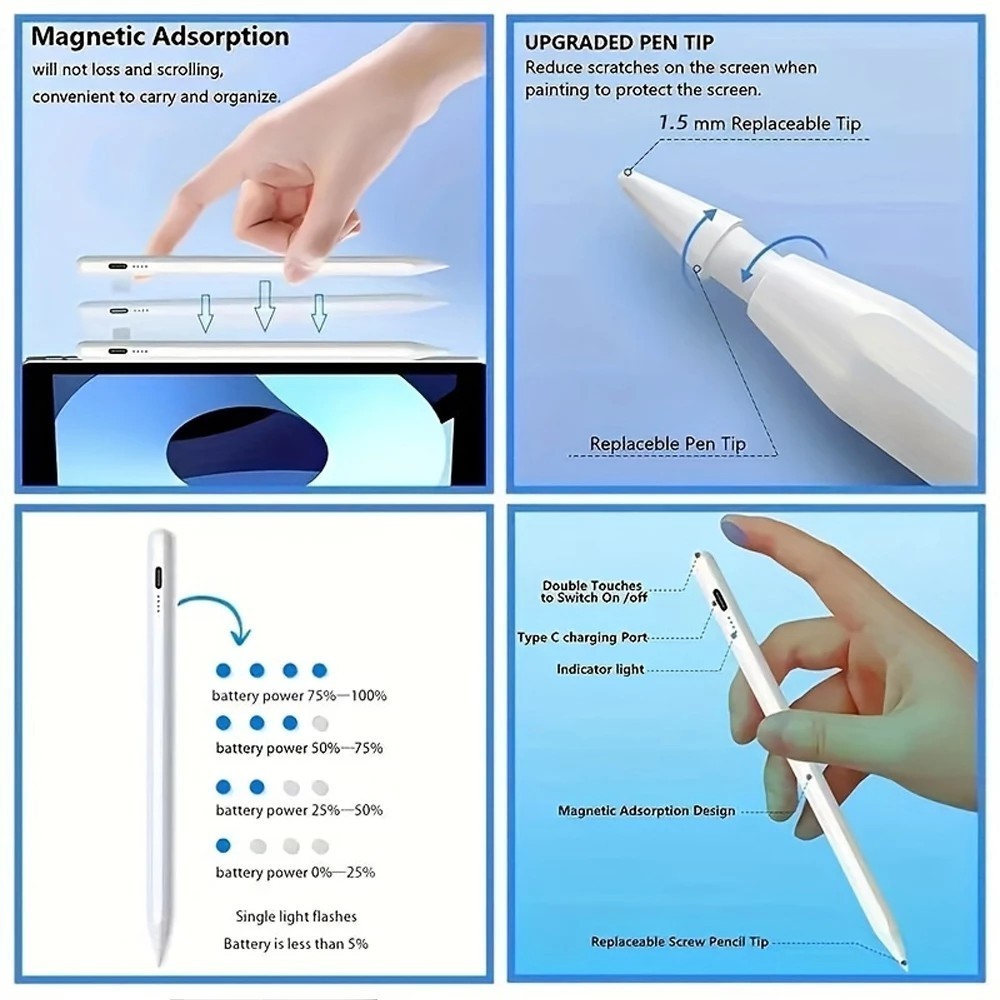 Magnetic Adsorption
will not loss and scrolling, convenient to carry and organize.

UPGRADED PEN TIP
Reduce scratches on the screen when painting to protect the screen.

1.5 mm Replaceable Tip

Replaceble Pen Tip

battery power 75%—100%

battery power 50%—75%

battery power 25%—50%

battery power 0%—25%

Single light flashes
Battery is less than 5%

Double Touches to Switch On /off

Type C charging Port

Indicator light

Magnetic Adsorption Design

Replaceable Screw Pencil Tip