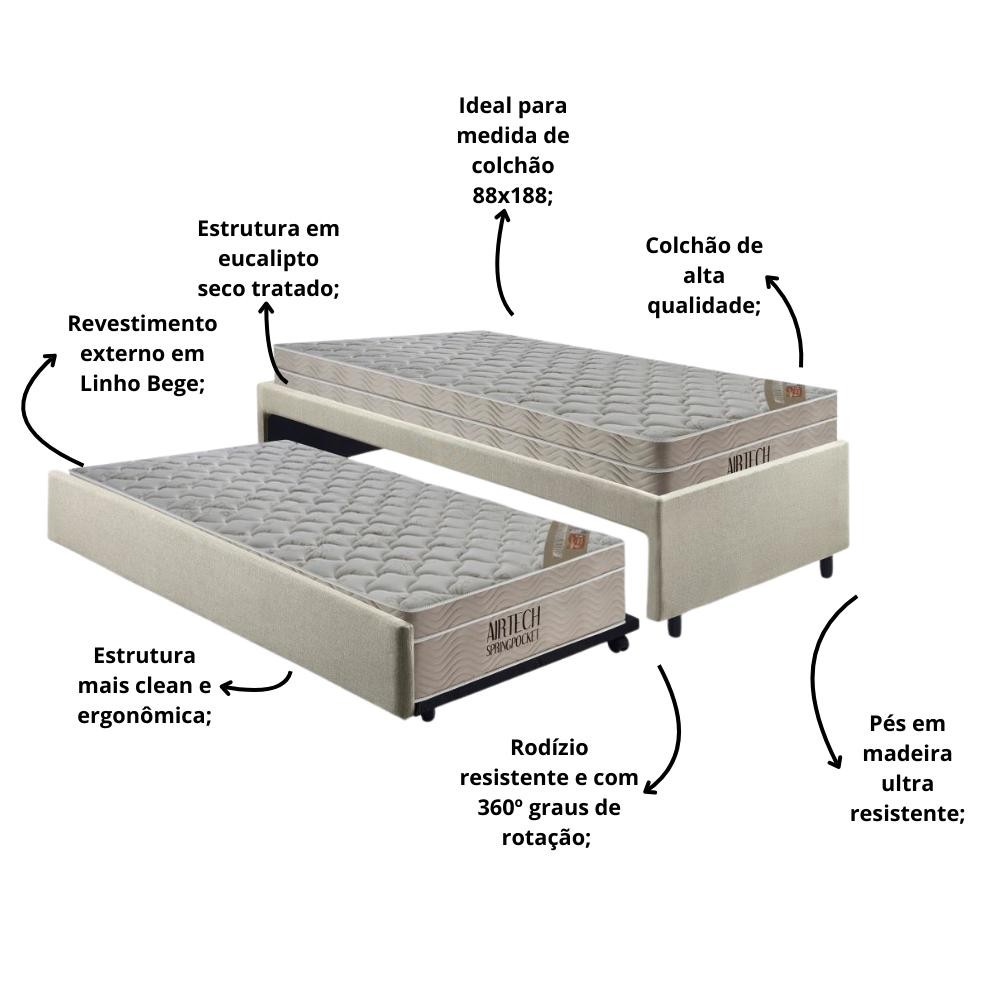 Ideal para medida de colchão 88x188;

Estrutura em eucalipto seco tratado;

Colchão de alta qualidade;

Revestimento externo em Linho Bege;

AIRTECH

AIRTECH SPRINGPOCKET

Estrutura mais clean e ergonômica;

Rodízio resistente e com 360º graus de rotação;

Pés em madeira ultra resistente;