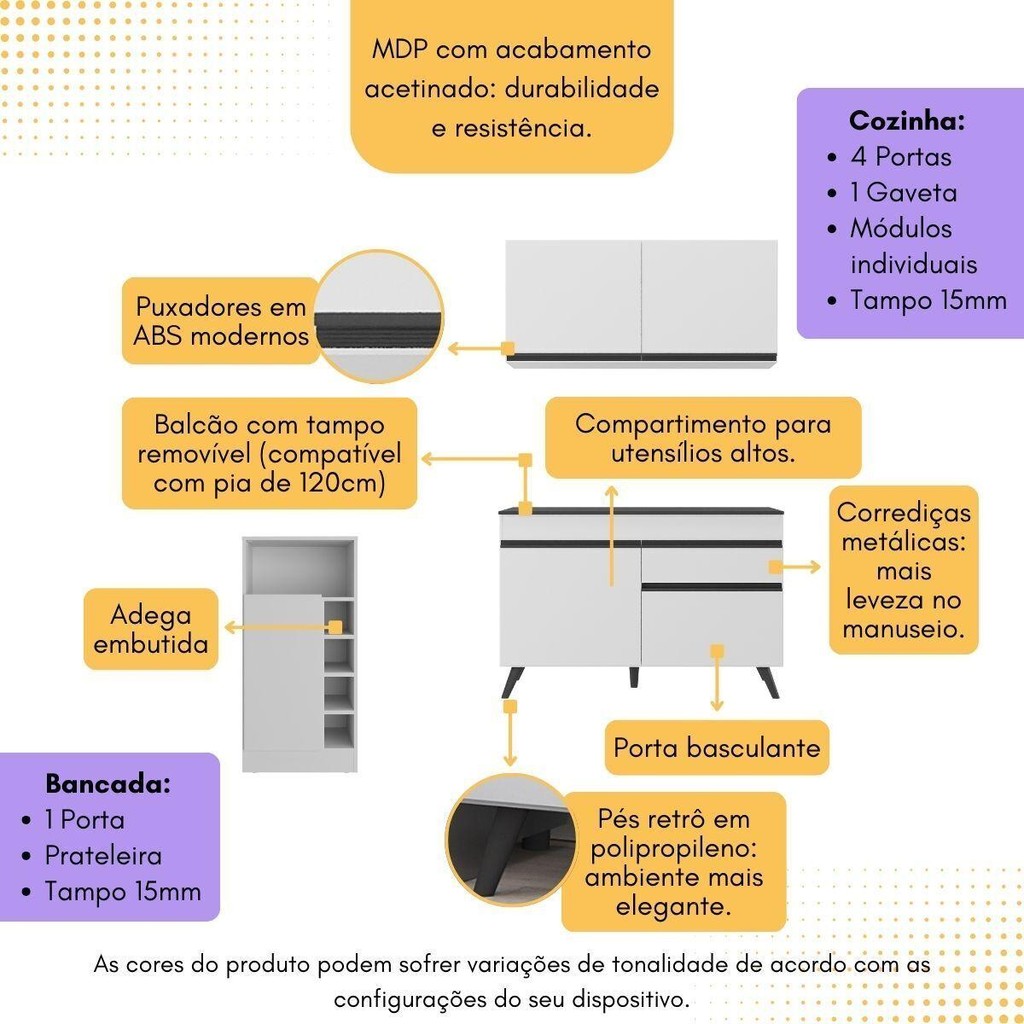 MDP com acabamento acetinado: durabilidade e resistência.

Cozinha:
• 4 Portas
• 1 Gaveta
• Módulos individuais
• Tampo 15mm

Puxadores em ABS modernos

Balcão com tampo removível (compatível com pia de 120cm)

Compartimento para utensílios altos.

Corrediças metálicas: mais leveza no manuseio.

Adega embutida

Porta basculante

Bancada:
• 1 Porta
• Prateleira
• Tampo 15mm

Pés retrô em polipropileno: ambiente mais elegante.

As cores do produto podem sofrer variações de tonalidade de acordo com as configurações do seu dispositivo.