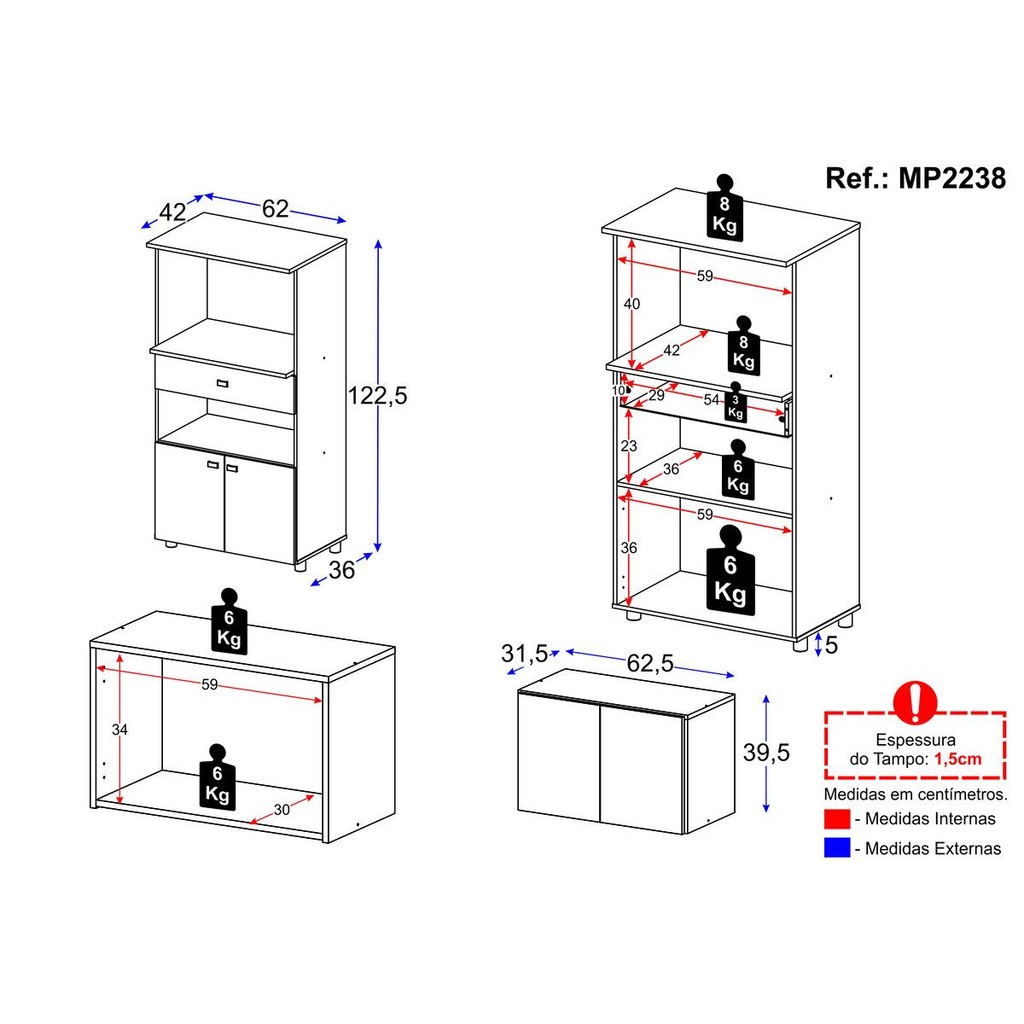 Ref.: MP2238

42
62
122,5
36

8
Kg
59
40
42
8
Kg
10
29
54
3
Kg
23
36
6
Kg
59
36
6
Kg
5

6
Kg
59
34
6
Kg
30

31,5
62,5
39,5

Espessura
do Tampo: 1,5cm

Medidas em centímetros.
- Medidas Internas
- Medidas Externas