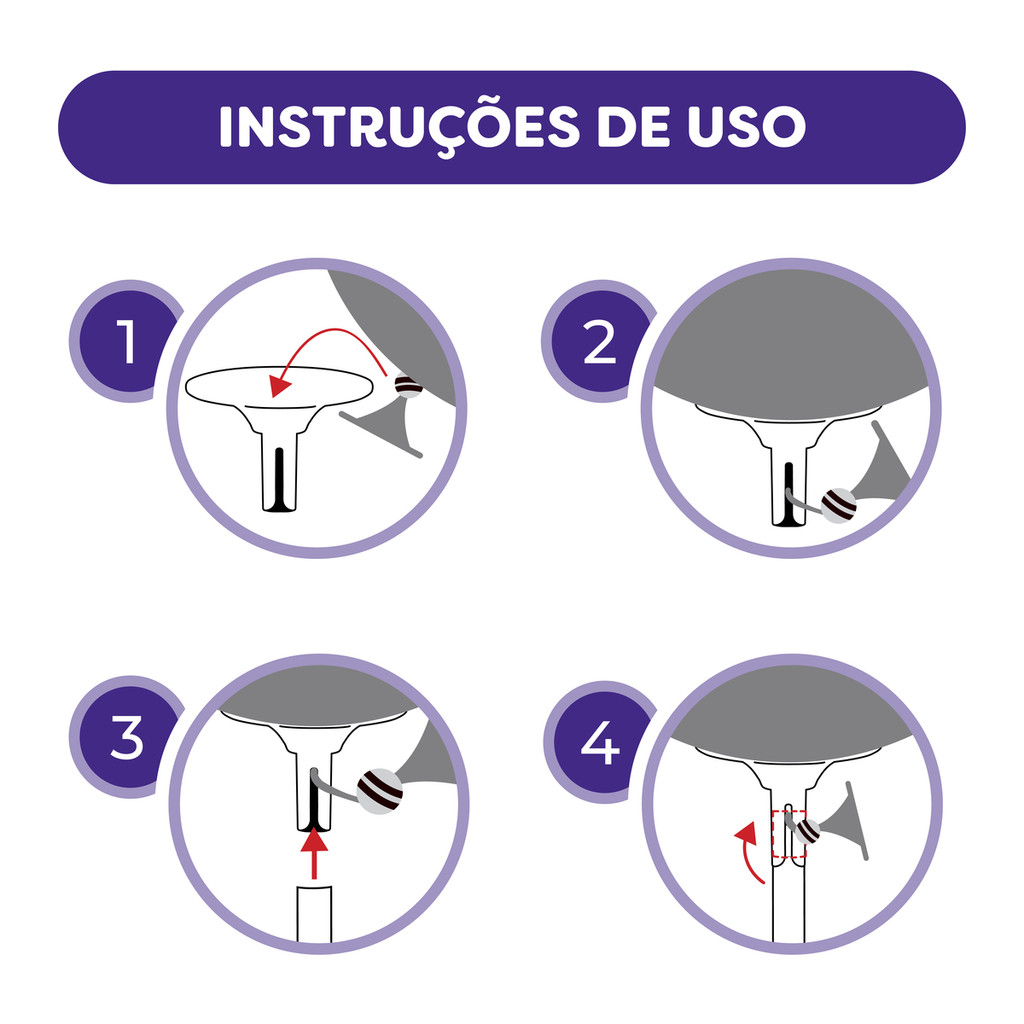 INSTRUÇÕES DE USO

1

2

3

4