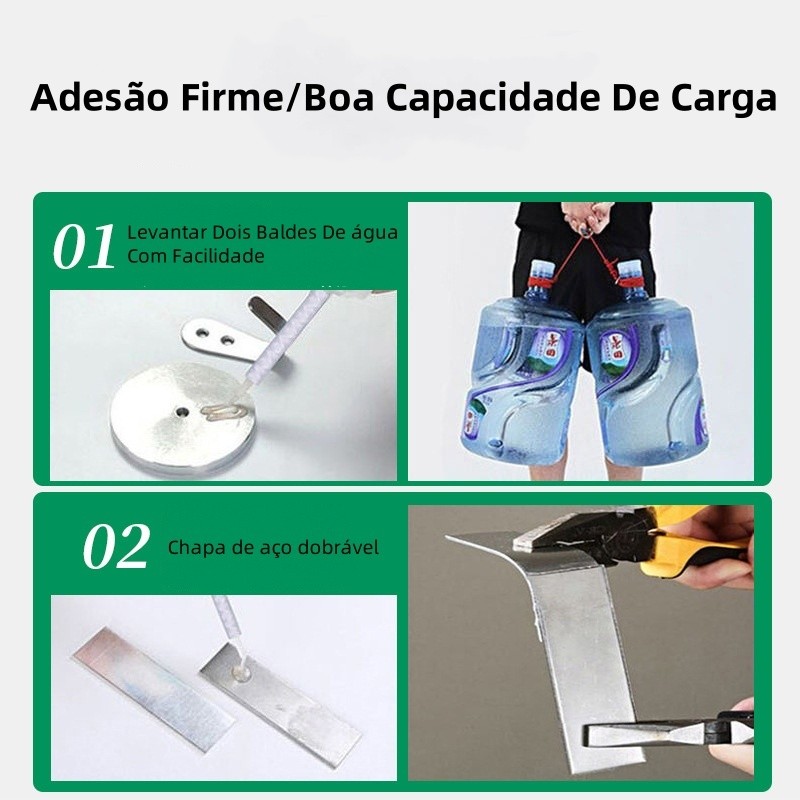 Adesão Firme/Boa Capacidade De Carga

01 Levantar Dois Baldes De água Com Facilidade

02 Chapa de aço dobrável