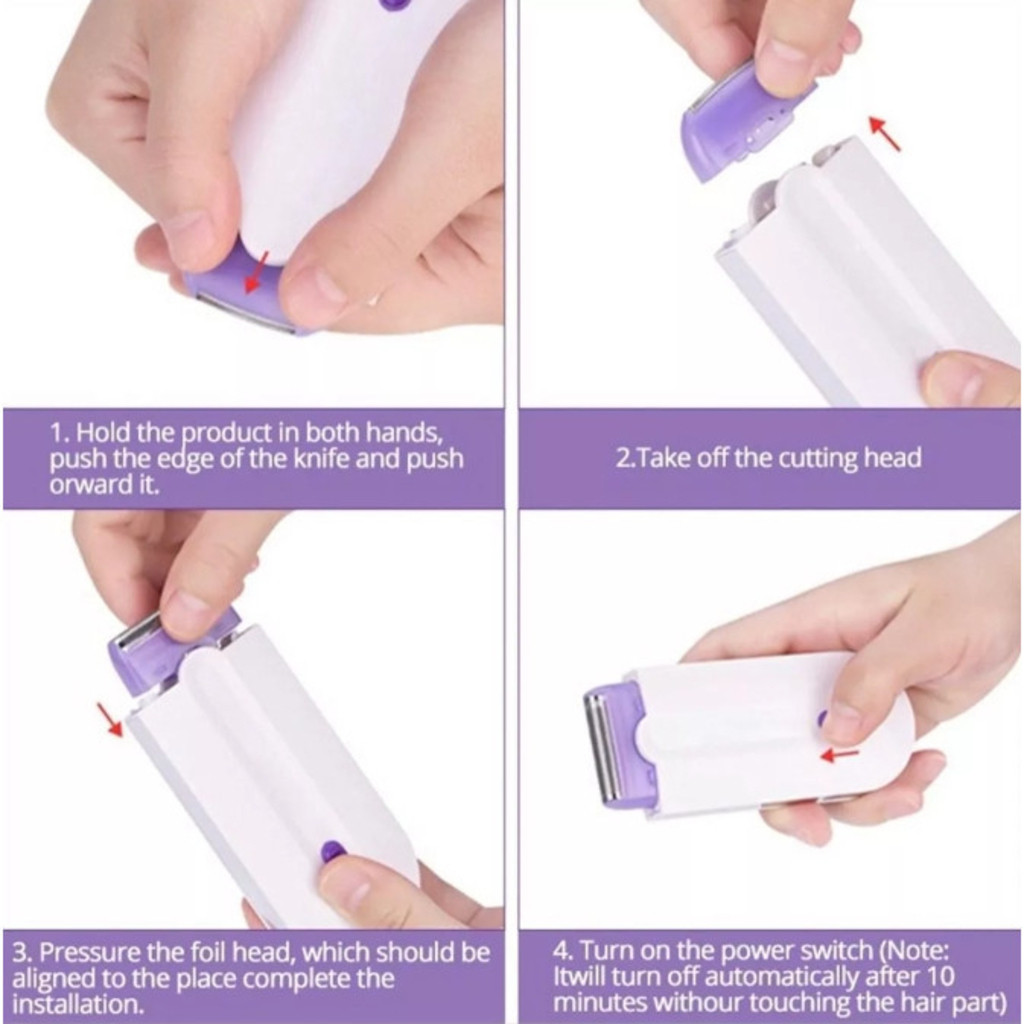 1. Hold the product in both hands, push the edge of the knife and push orward it.

2.Take off the cutting head

3. Pressure the foil head, which should be aligned to the place complete the installation.

4. Turn on the power switch (Note: Itwill turn off automatically after 10 minutes withour touching the hair part)