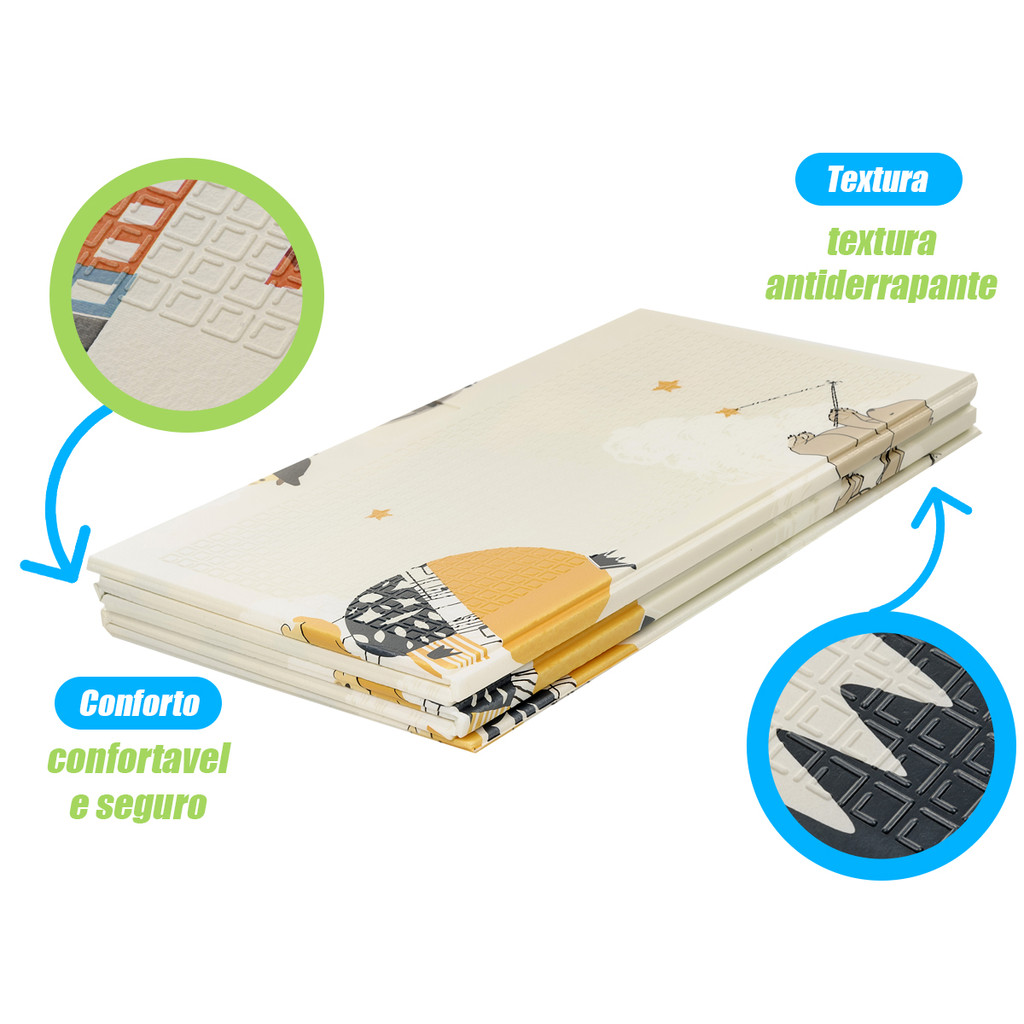 Textura

textura antiderrapante

Conforto

confortavel e seguro