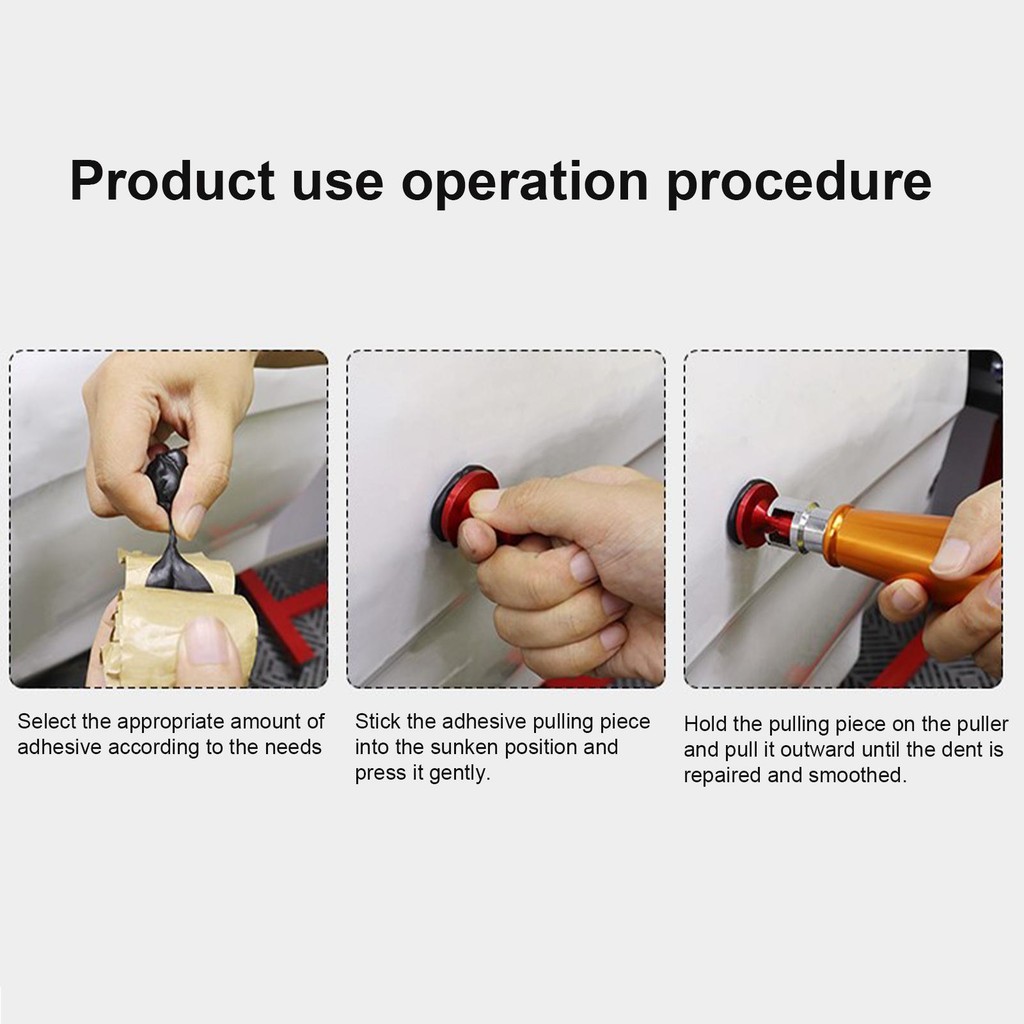 Product use operation procedure

Select the appropriate amount of adhesive according to the needs

Stick the adhesive pulling piece into the sunken position and press it gently.

Hold the pulling piece on the puller and pull it outward until the dent is repaired and smoothed.