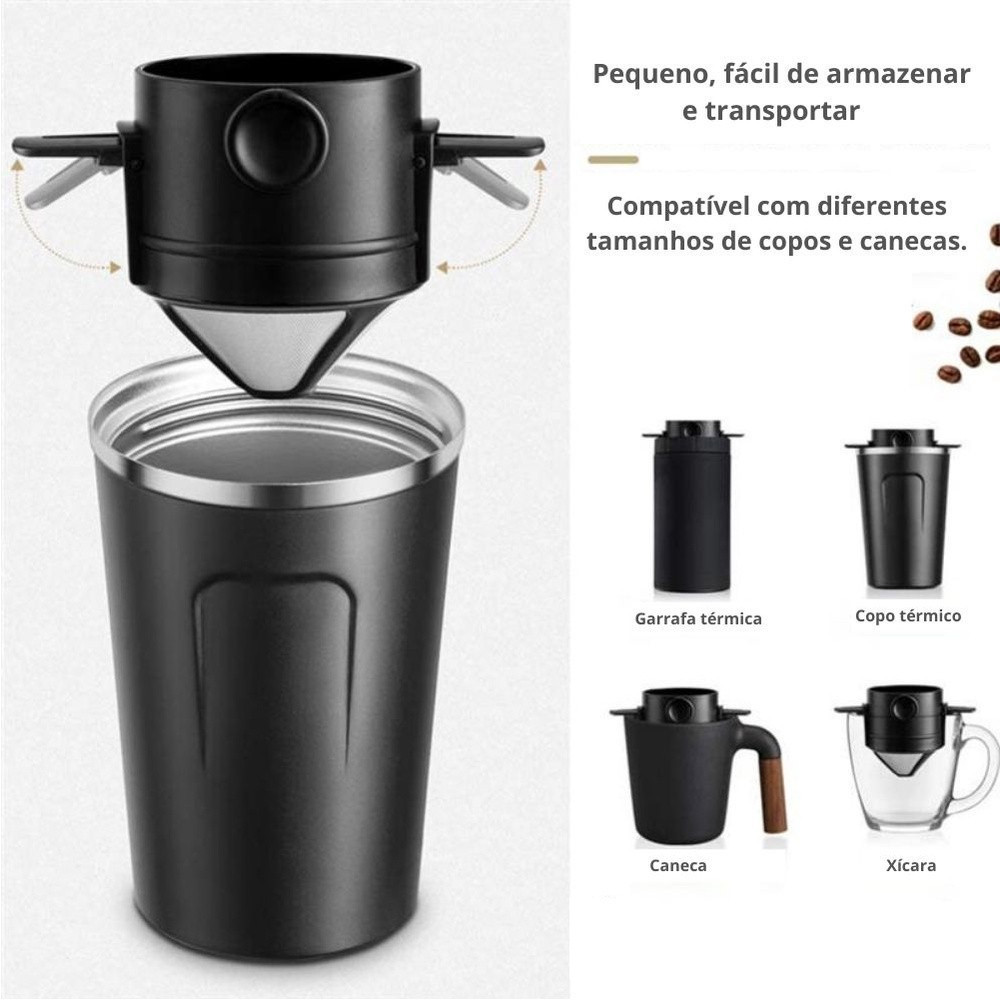 Pequeno, fácil de armazenar e transportar

Compatível com diferentes tamanhos de copos e canecas.

Garrafa térmica

Copo térmico

Caneca

Xícara