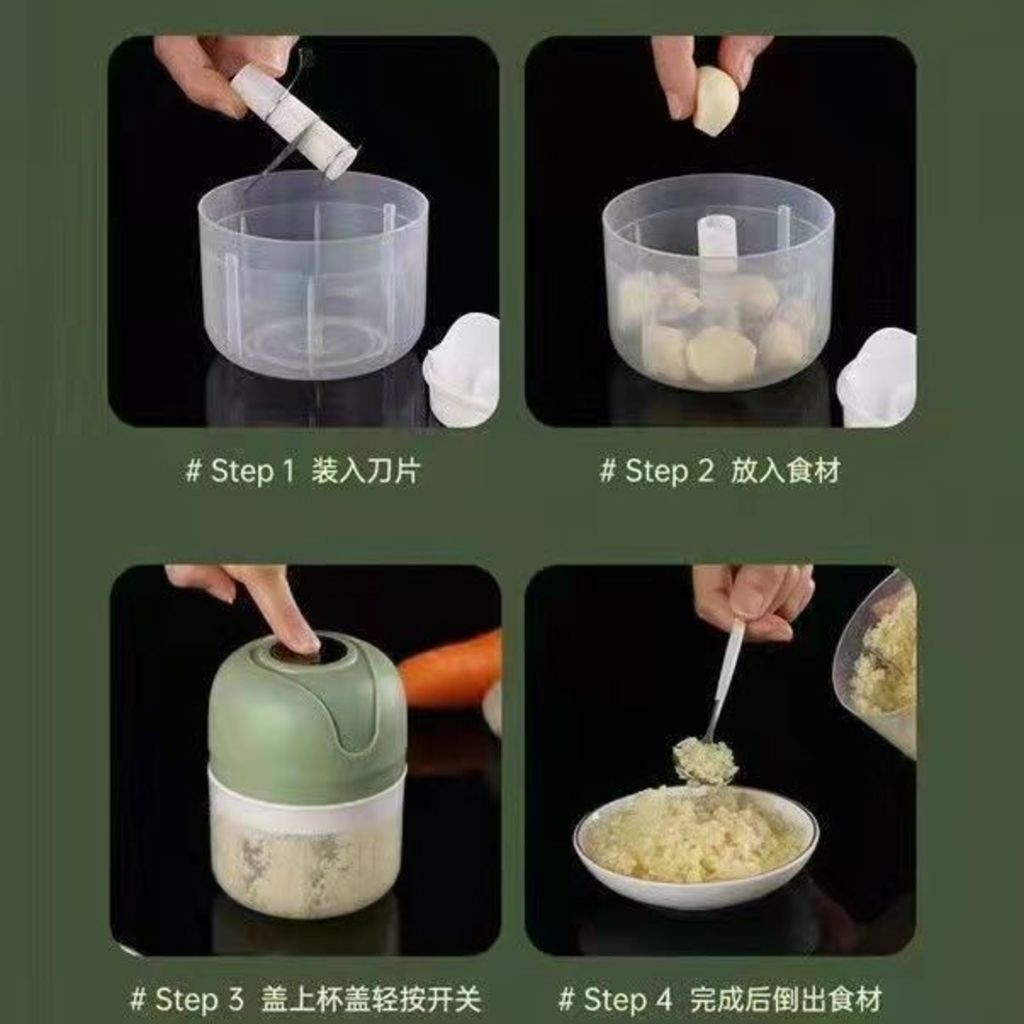 # Step 1 装入刀片

# Step 2 放入食材

# Step 3 盖上杯盖轻按开关

# Step 4 完成后倒出食材