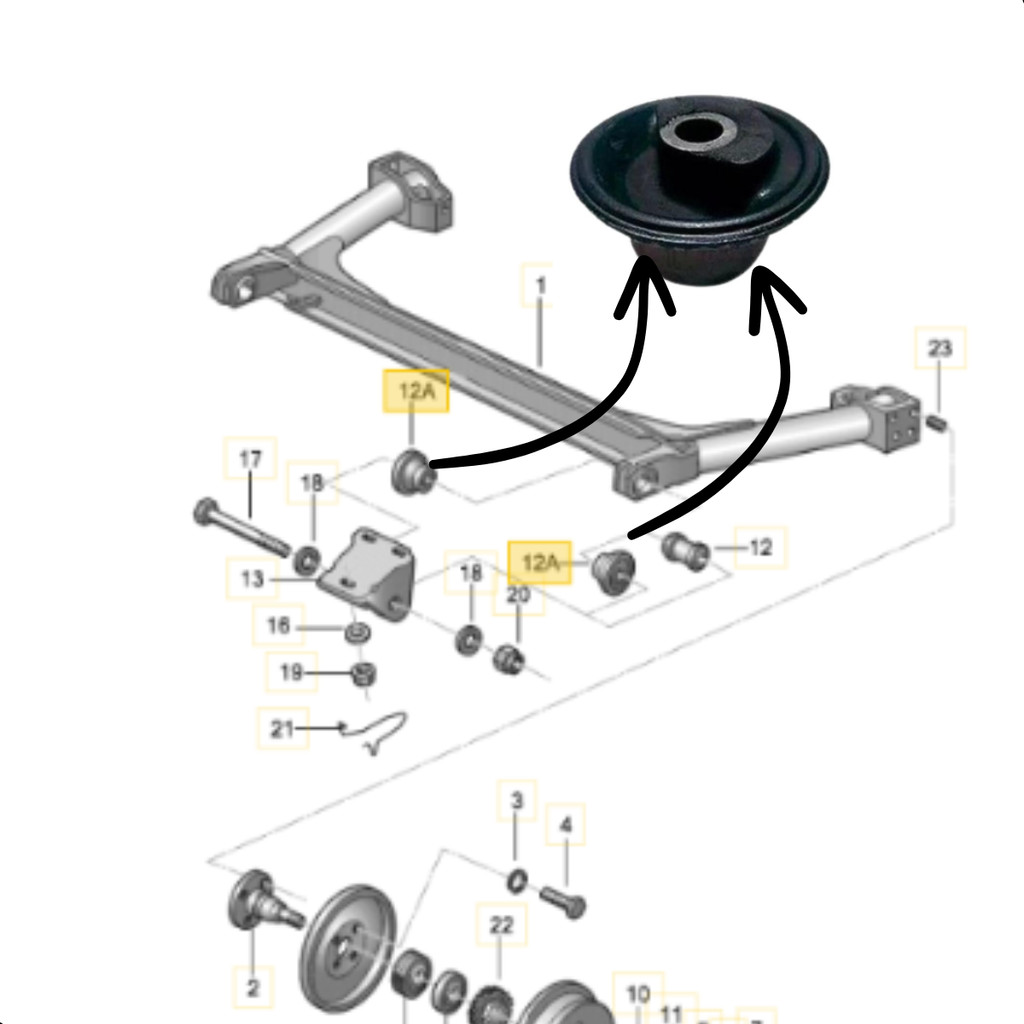 1
23
12A
17
18
12A
12
13
18
20
16
19
21
3
4
22
2
10
11