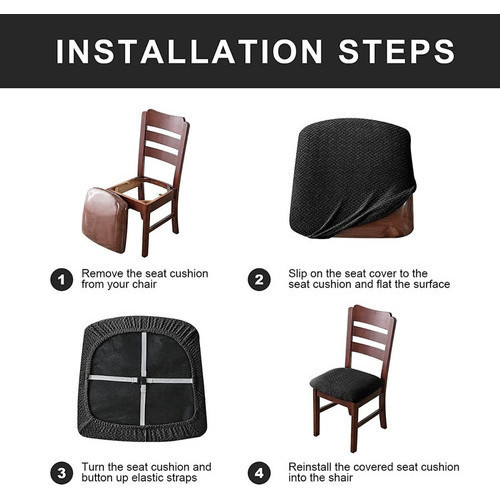 INSTALLATION STEPS

1 Remove the seat cushion from your chair

2 Slip on the seat cover to the seat cushion and flat the surface

3 Turn the seat cushion and button up elastic straps

4 Reinstall the covered seat cushion into the shair