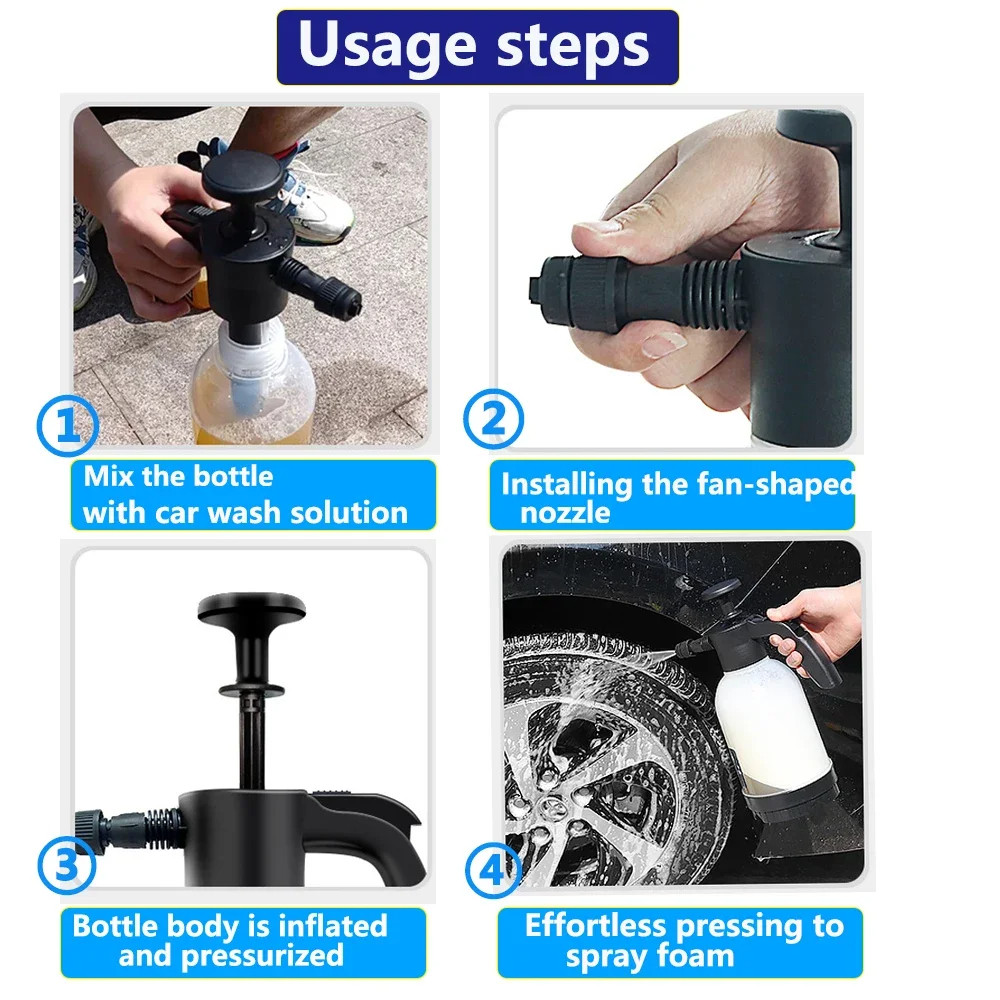 Usage steps

1

Mix the bottle with car wash solution

2

Installing the fan-shaped nozzle

3

Bottle body is inflated and pressurized

4

Effortless pressing to spray foam