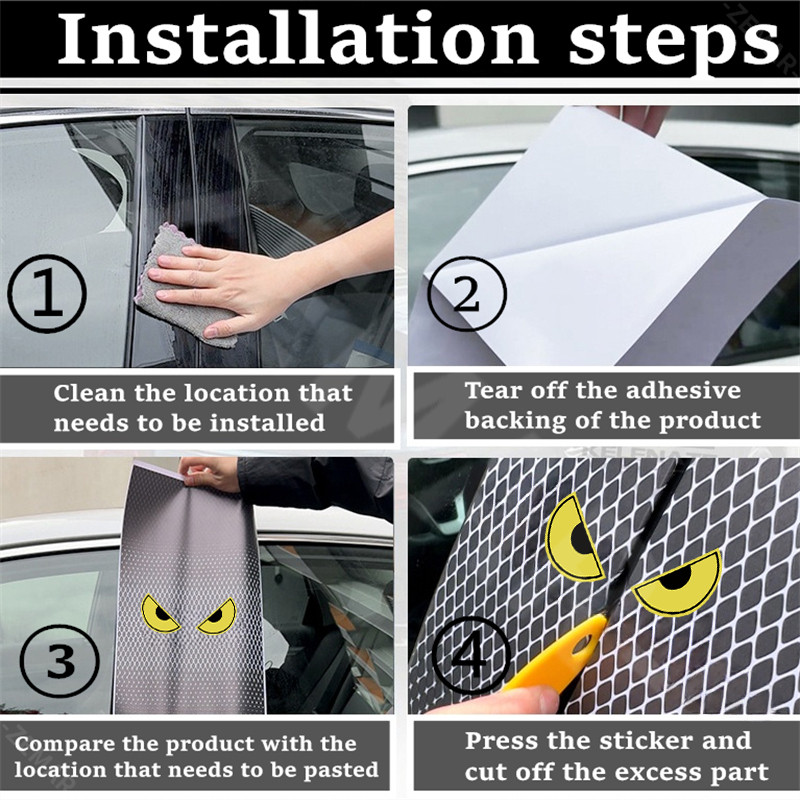 Installation steps

1

Clean the location that needs to be installed

2

Tear off the adhesive backing of the product

3

Compare the product with the location that needs to be pasted

4

Press the sticker and cut off the excess part