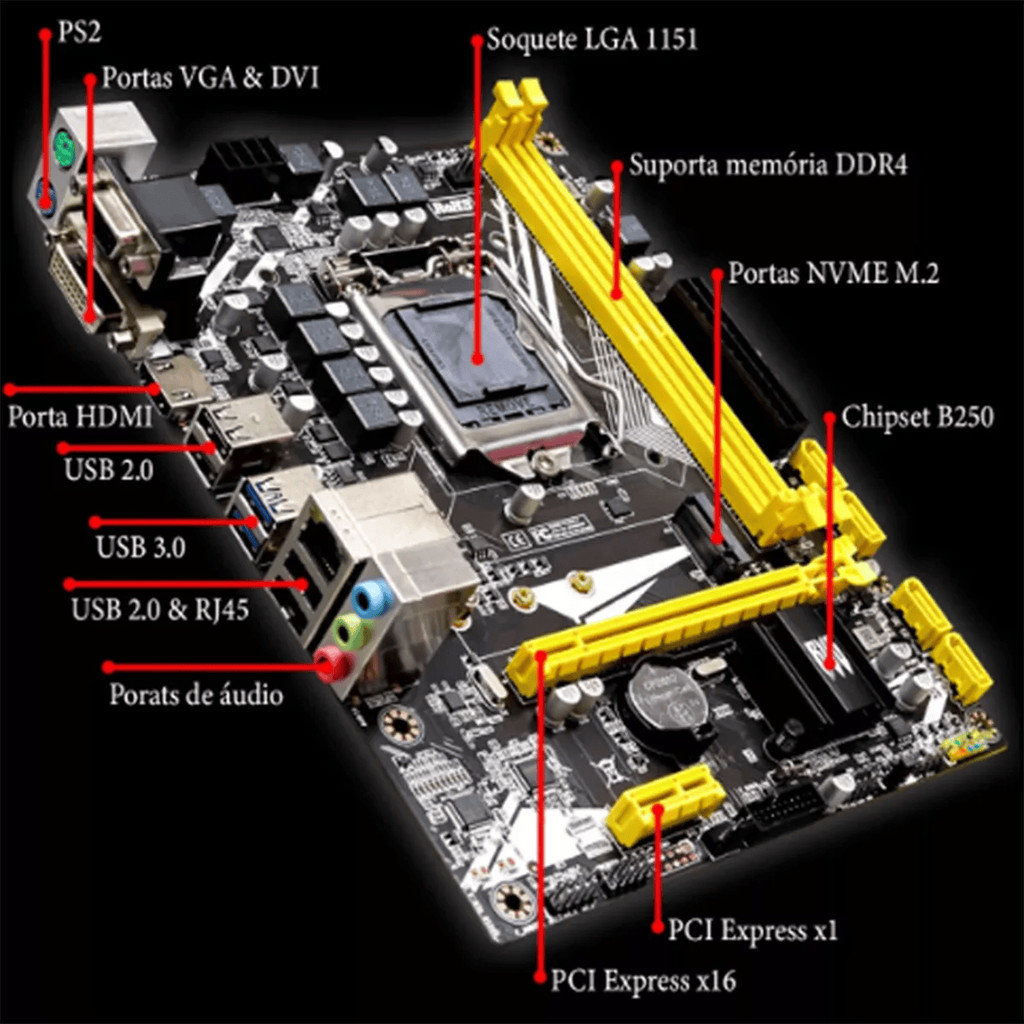 PS2

Portas VGA & DVI

Soquete LGA 1151

Suporta memória DDR4

Portas NVME M.2

Chipset B250

Porta HDMI

USB 2.0

USB 3.0

USB 2.0 & RJ45

Porats de áudio

PCI Express x1

PCI Express x16