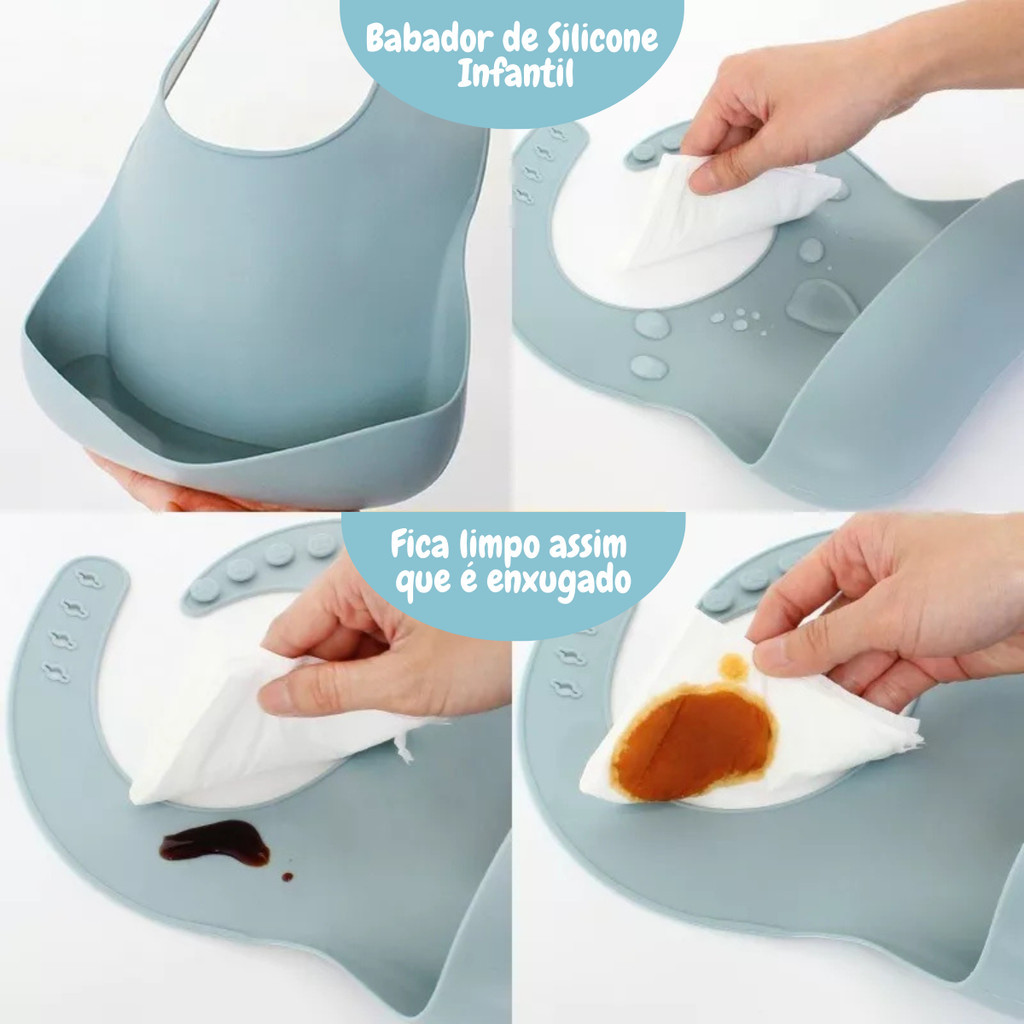 Babador de Silicone Infantil

Fica limpo assim que é enxugado