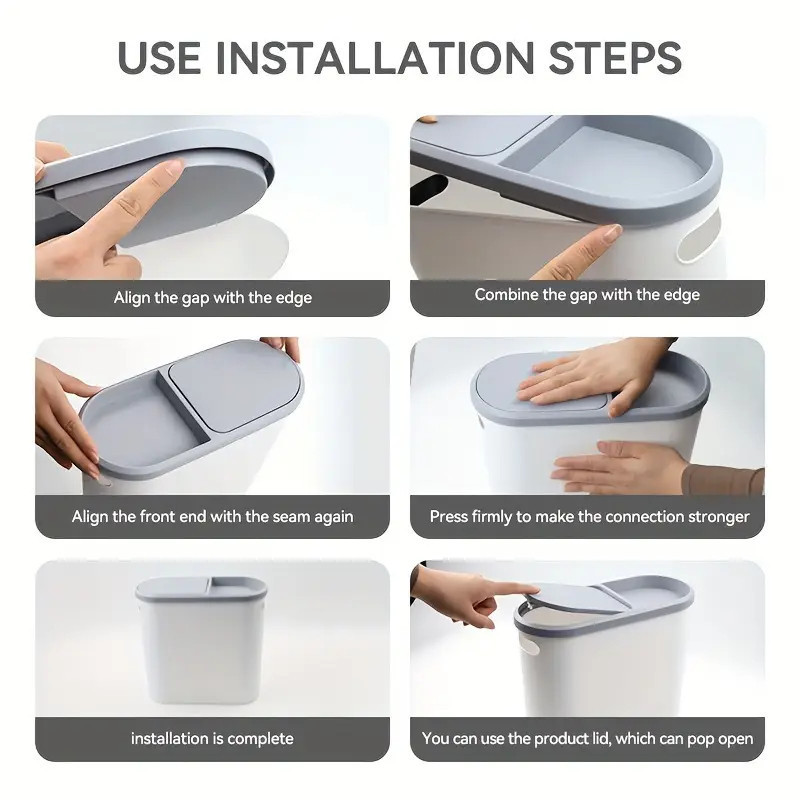 USE INSTALLATION STEPS

Align the gap with the edge

Combine the gap with the edge

Align the front end with the seam again

Press firmly to make the connection stronger

installation is complete

You can use the product lid, which can pop open