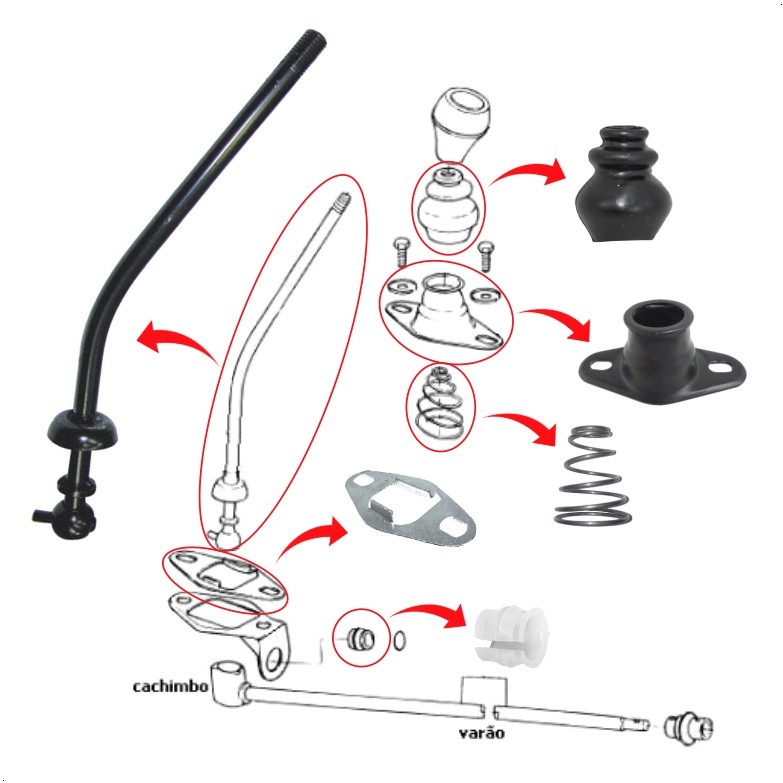 cachimbo

varão