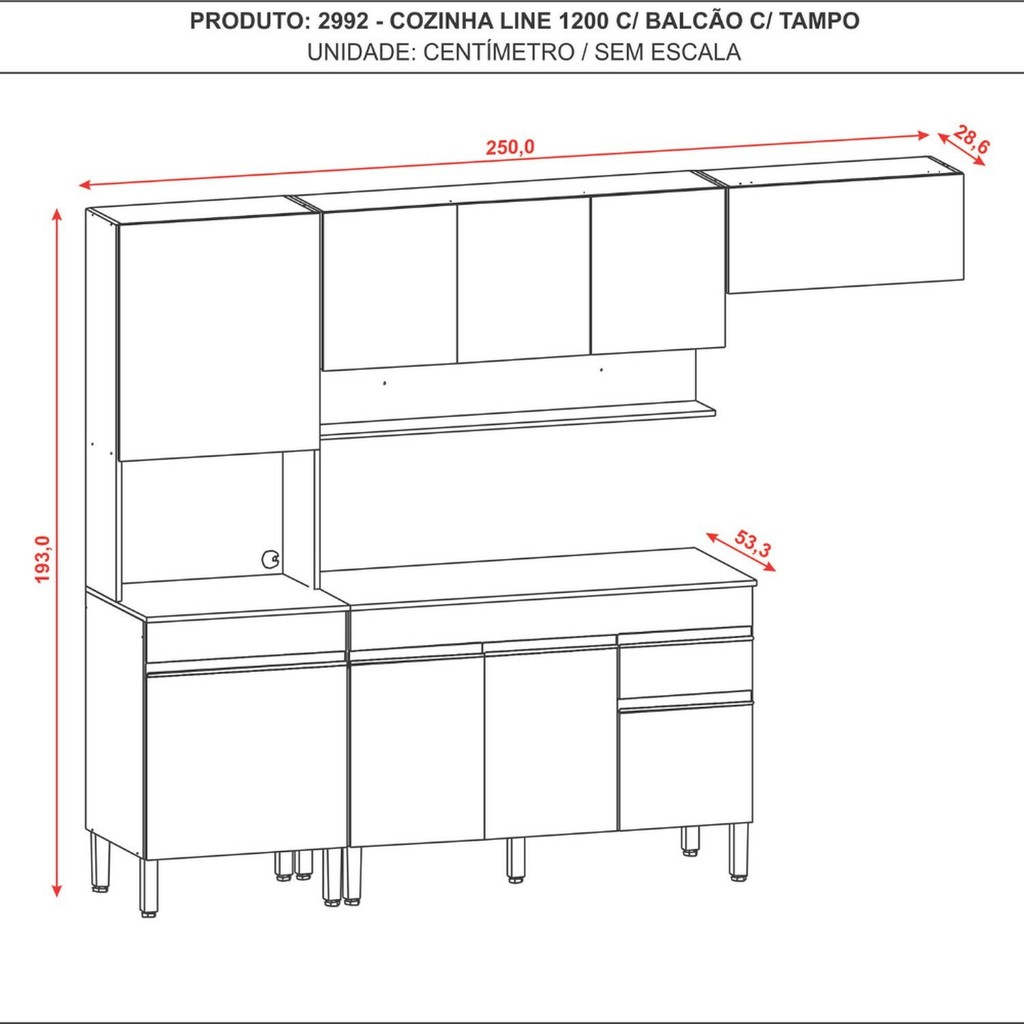 PRODUTO: 2992 - COZINHA LINE 1200 C/ BALCÃO C/ TAMPO
UNIDADE: CENTÍMETRO / SEM ESCALA

250,0

28,6

193,0

53,3