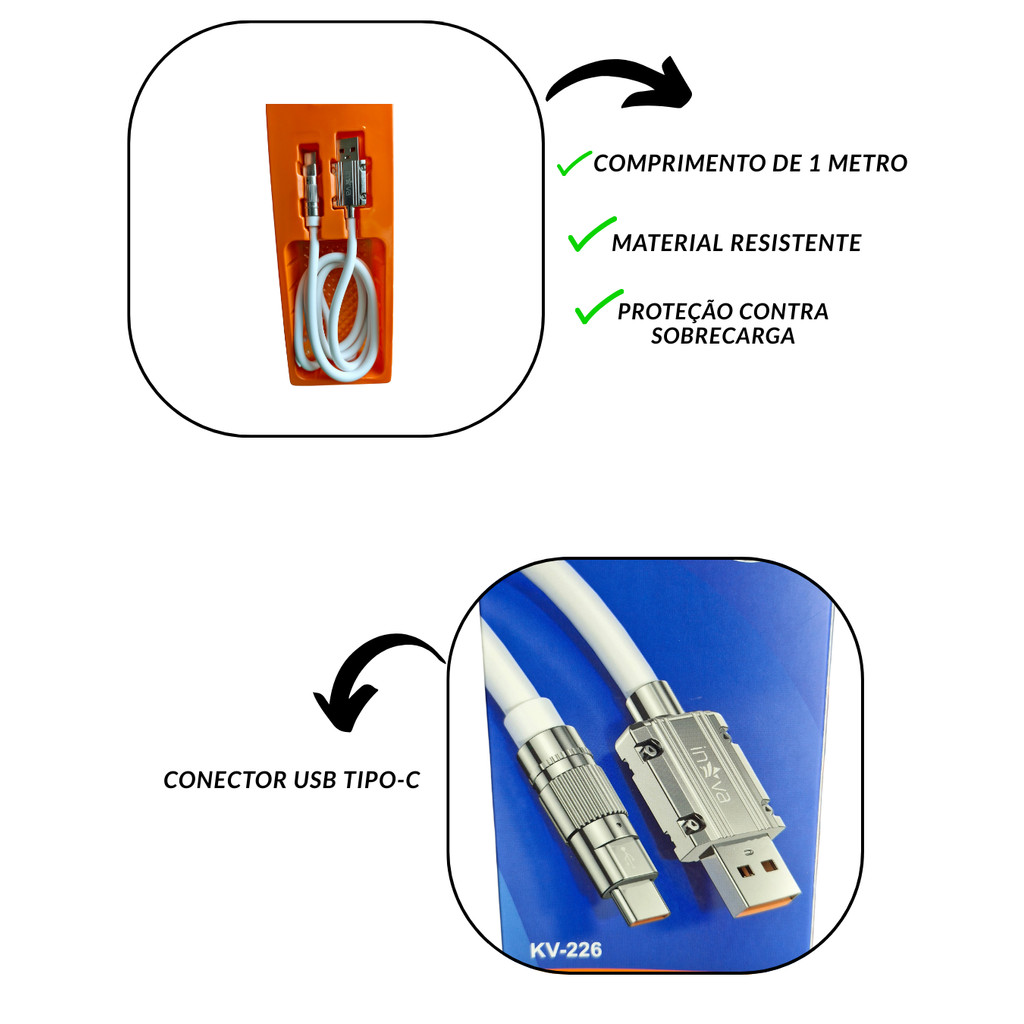 COMPRIMENTO DE 1 METRO

MATERIAL RESISTENTE

PROTEÇÃO CONTRA SOBRECARGA

CONECTOR USB TIPO-C

inova

KV-226