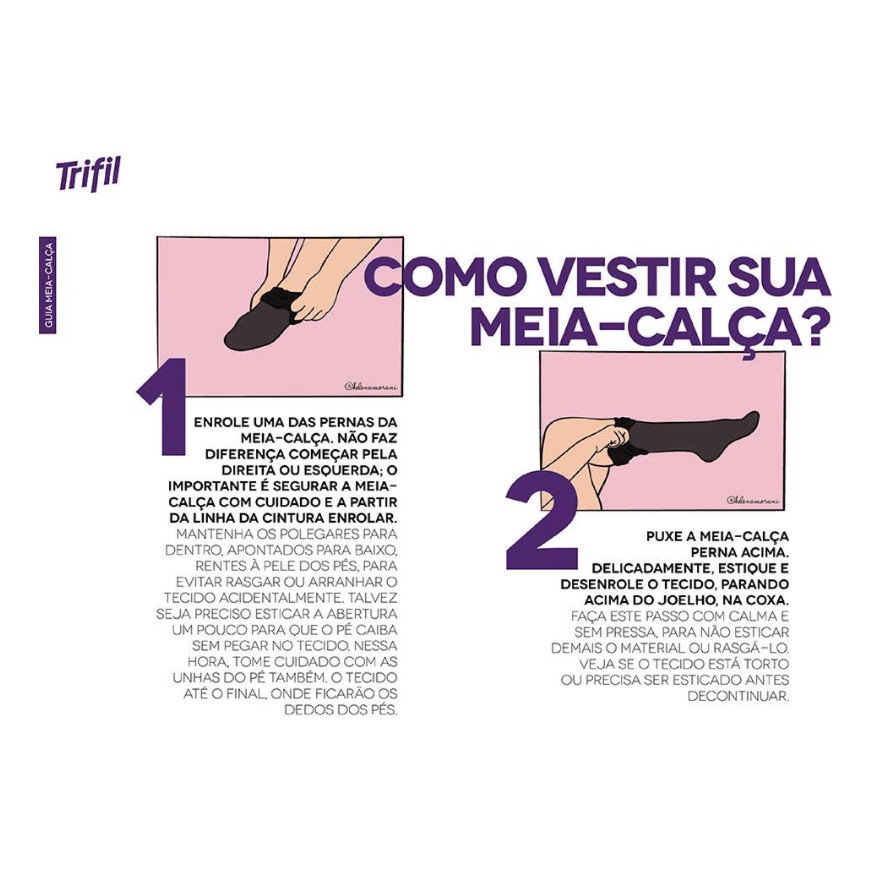 Trifil

GUIA MEIA-CALÇA

COMO VESTIR SUA MEIA-CALÇA?

@helenamorani

1

ENROLE UMA DAS PERNAS DA MEIA-CALÇA. NÃO FAZ DIFERENÇA COMEÇAR PELA DIREITA OU ESQUERDA; O IMPORTANTE É SEGURAR A MEIA-CALÇA COM CUIDADO E A PARTIR DA LINHA DA CINTURA ENROLAR. MANTENHA OS POLEGARES PARA DENTRO, APONTADOS PARA BAIXO, RENTES À PELE DOS PÉS, PARA EVITAR RASGAR OU ARRANHAR O TECIDO ACIDENTALMENTE. TALVEZ SEJA PRECISO ESTICAR A ABERTURA UM POUCO PARA QUE O PÉ CAIBA SEM PEGAR NO TECIDO. NESSA HORA, TOME CUIDADO COM AS UNHAS DO PÉ TAMBÉM. O TECIDO ATÉ O FINAL, ONDE FICARÃO OS DEDOS DOS PÉS.

@helenamorani

2

PUXE A MEIA-CALÇA PERNA ACIMA. DELICADAMENTE, ESTIQUE E DESENROLE O TECIDO, PARANDO ACIMA DO JOELHO, NA COXA. FAÇA ESTE PASSO COM CALMA E SEM PRESSA, PARA NÃO ESTICAR DEMAIS O MATERIAL OU RASGÁ-LO. VEJA SE O TECIDO ESTÁ TORTO OU PRECISA SER ESTICADO ANTES DECONTINUAR.