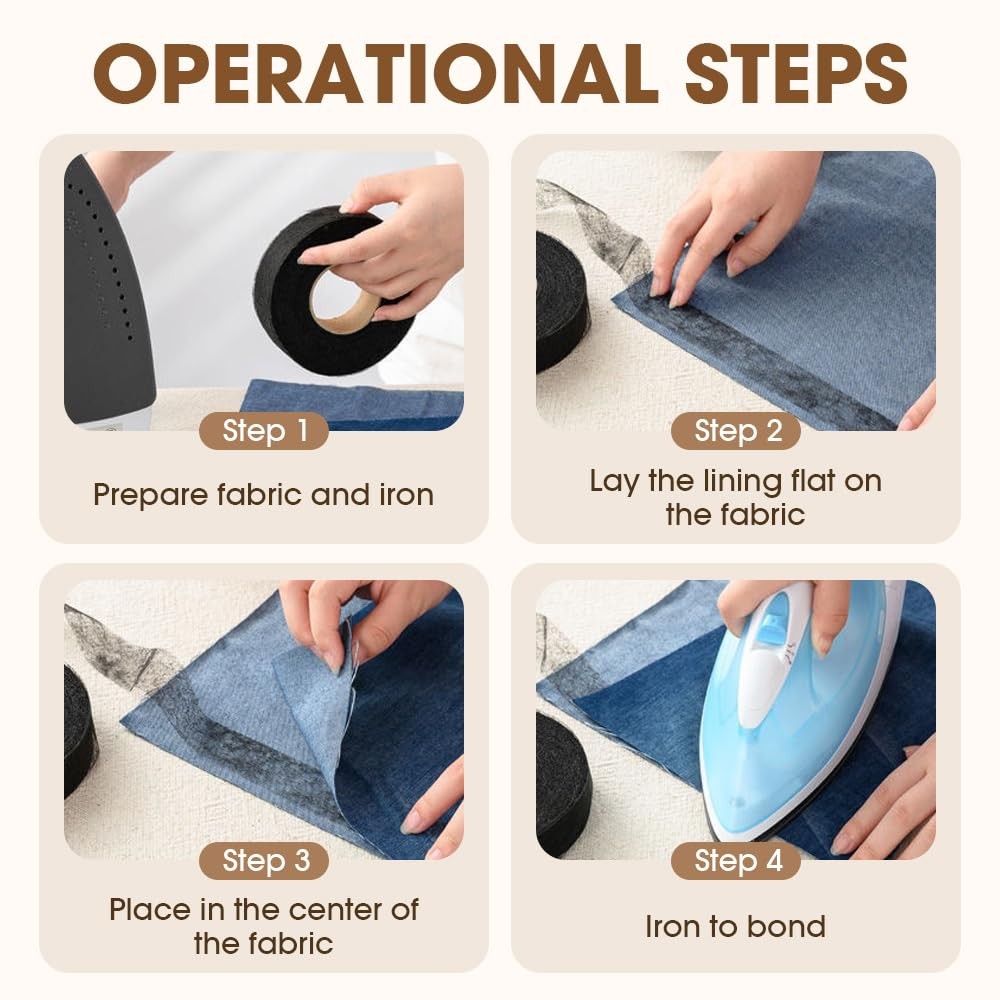 OPERATIONAL STEPS

Step 1
Prepare fabric and iron

Step 2
Lay the lining flat on the fabric

Step 3
Place in the center of the fabric

Step 4
Iron to bond